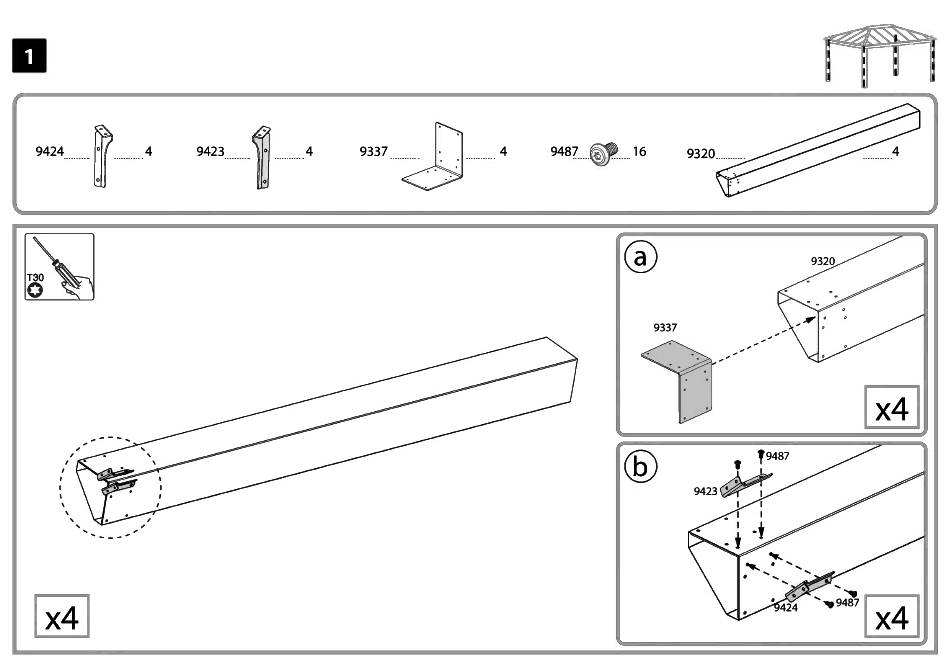 1

9424 4 9423 4 9337 4 9487 16 9320 4

T30

x4

a

9320

9337

x4

b

9487

9423

9424

9487

x4