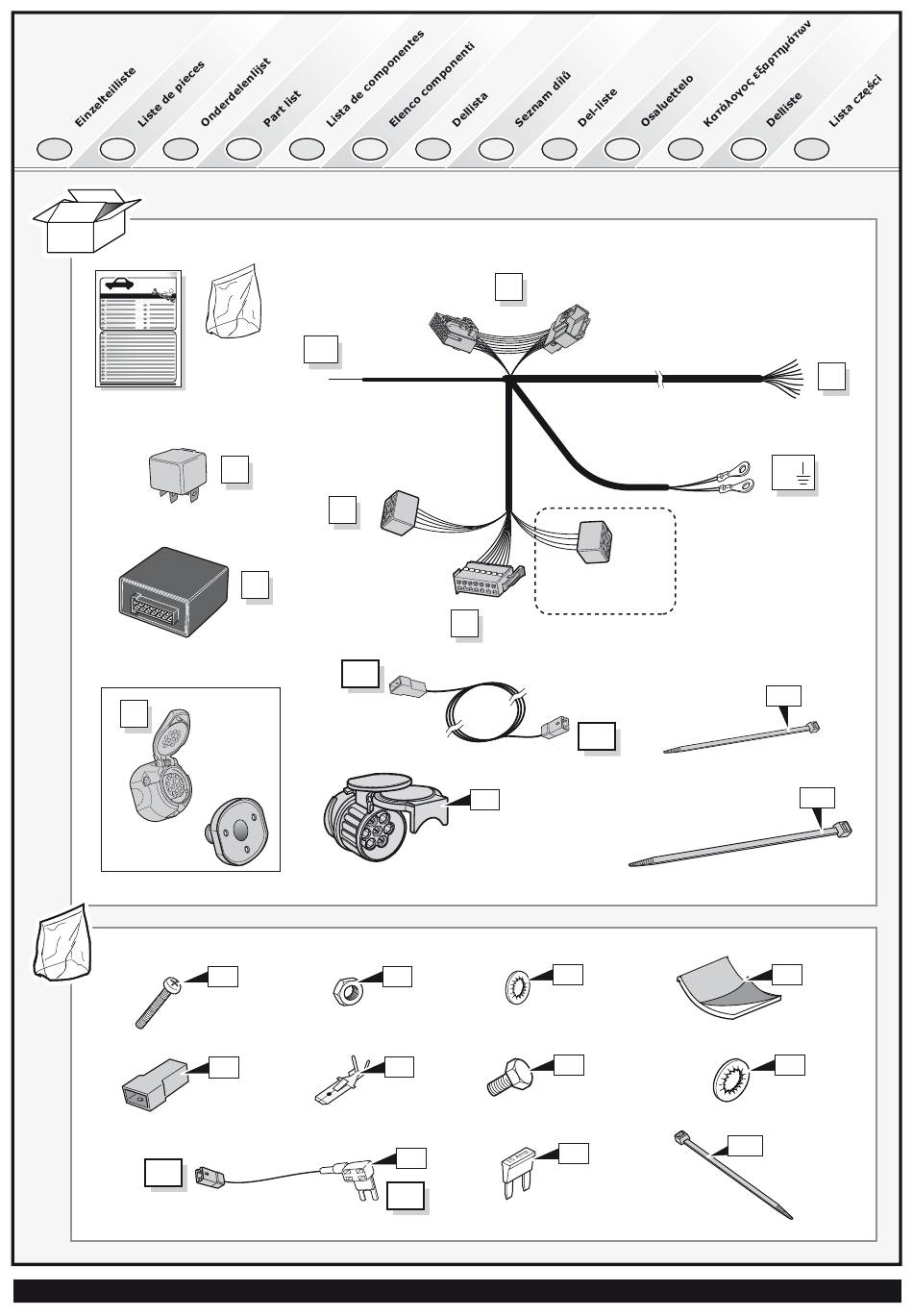 Einzelteilliste

Liste de pieces

Onderdelenlijst

Part list

Lista de componentes

Elenco componenti

Dellista

Seznam dílů

Del-liste

Osaluettelo

Κατάλογος εξαρτημάτων

Delliste

Lista części