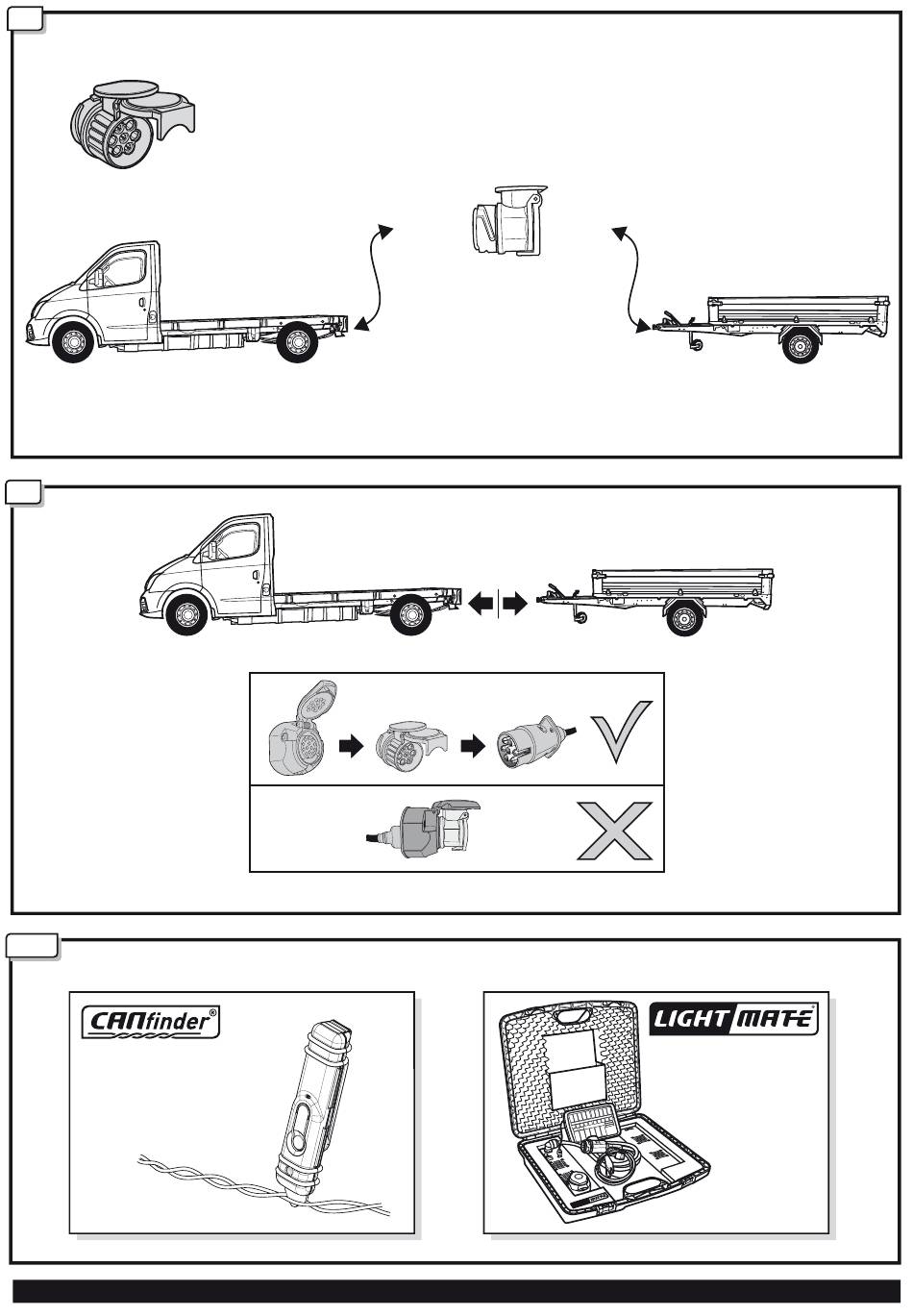 CANfinder®

LIGHT MATE®