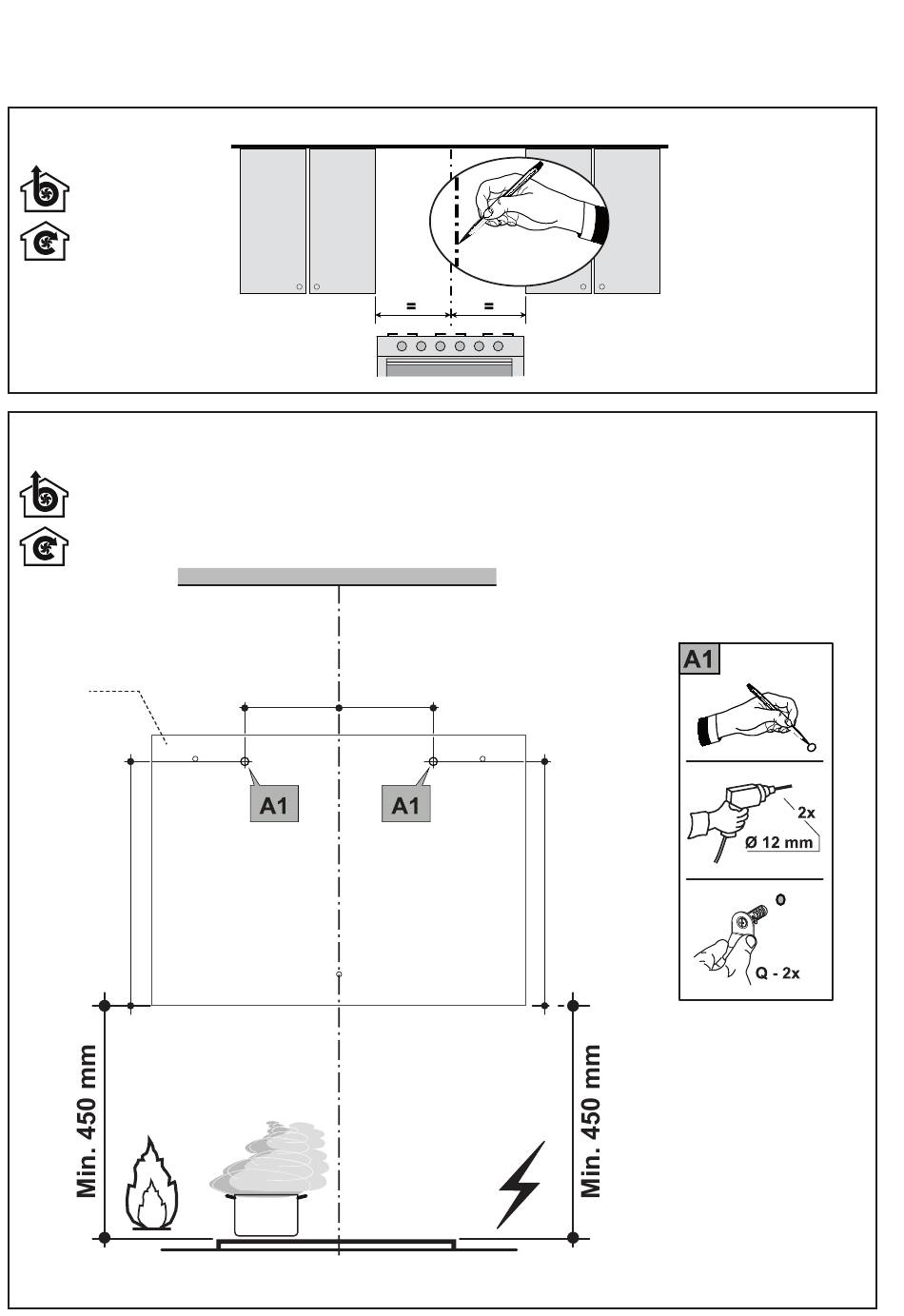 =
=

A1
A1
A1
2x
Ø 12 mm
Q - 2x
Min. 450 mm
Min. 450 mm