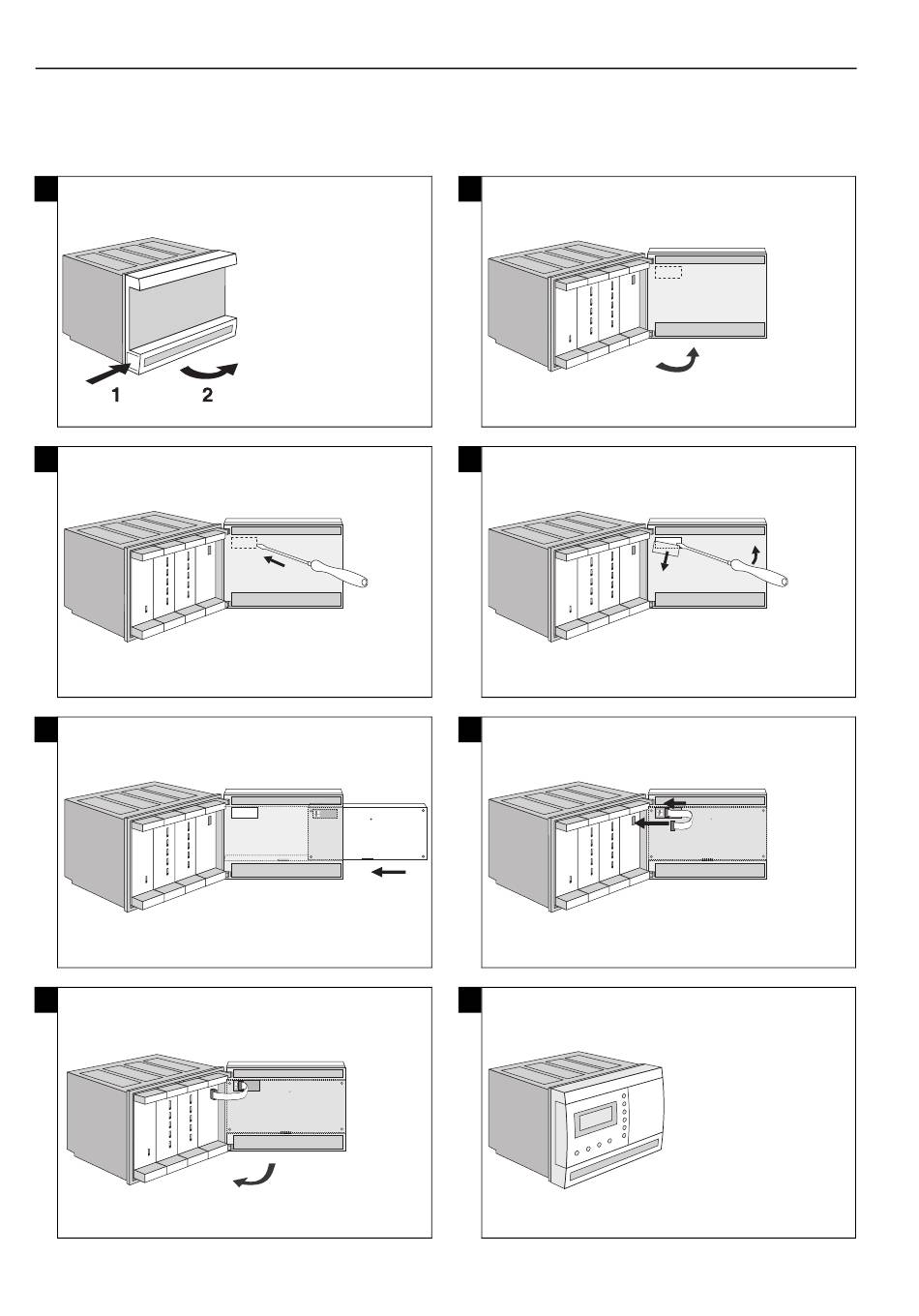 1 2