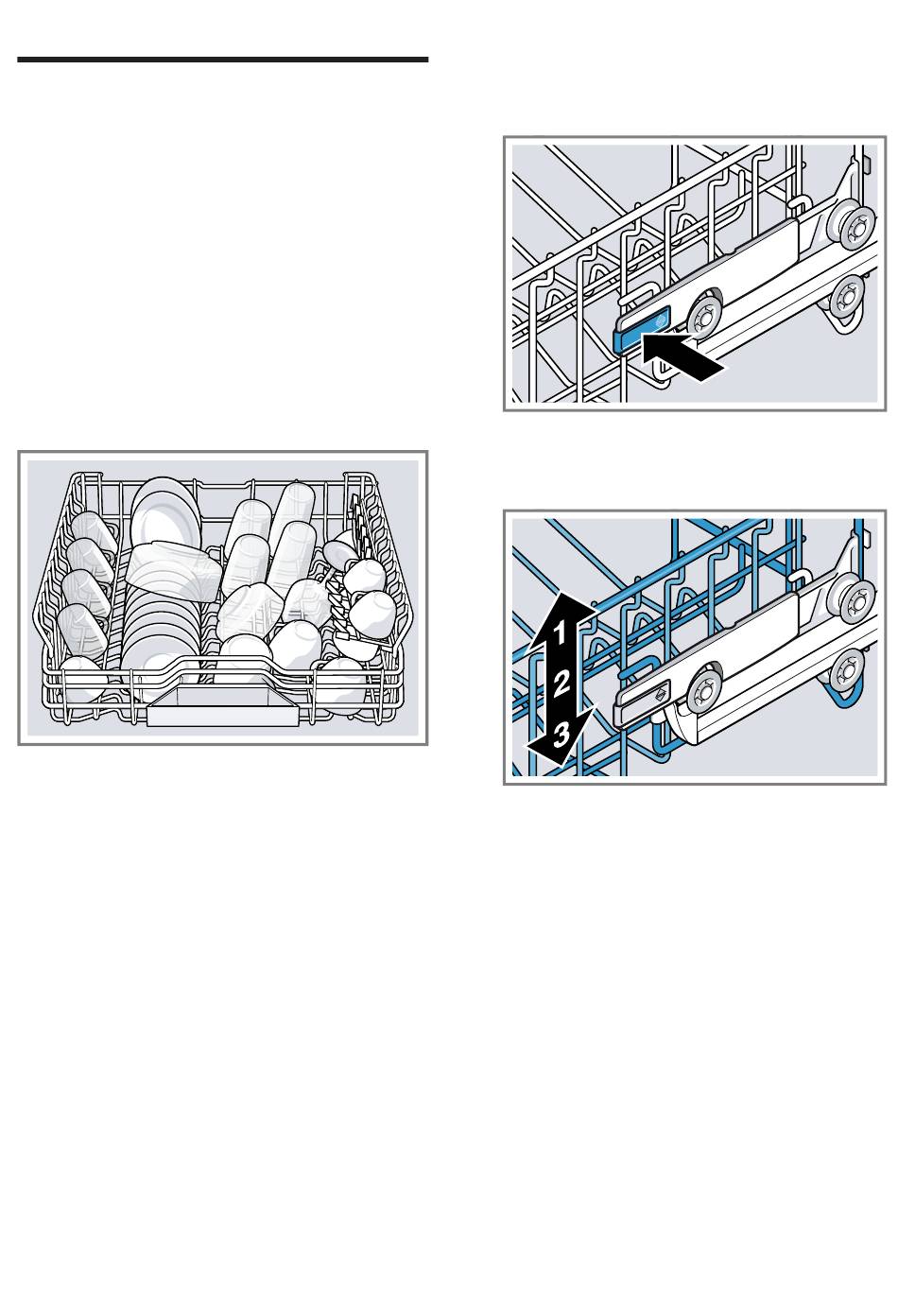 1
2
3