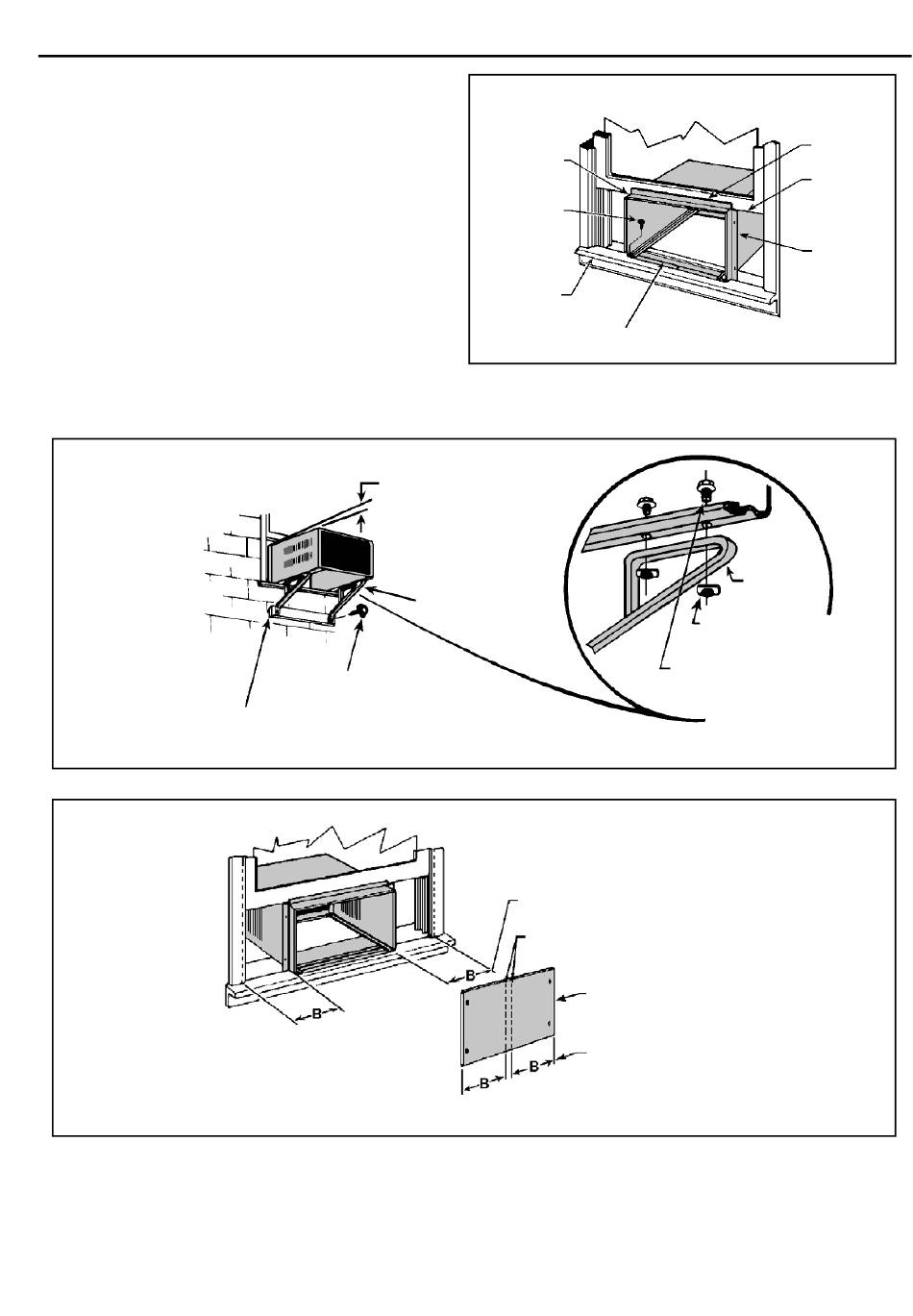 B
B
B
B