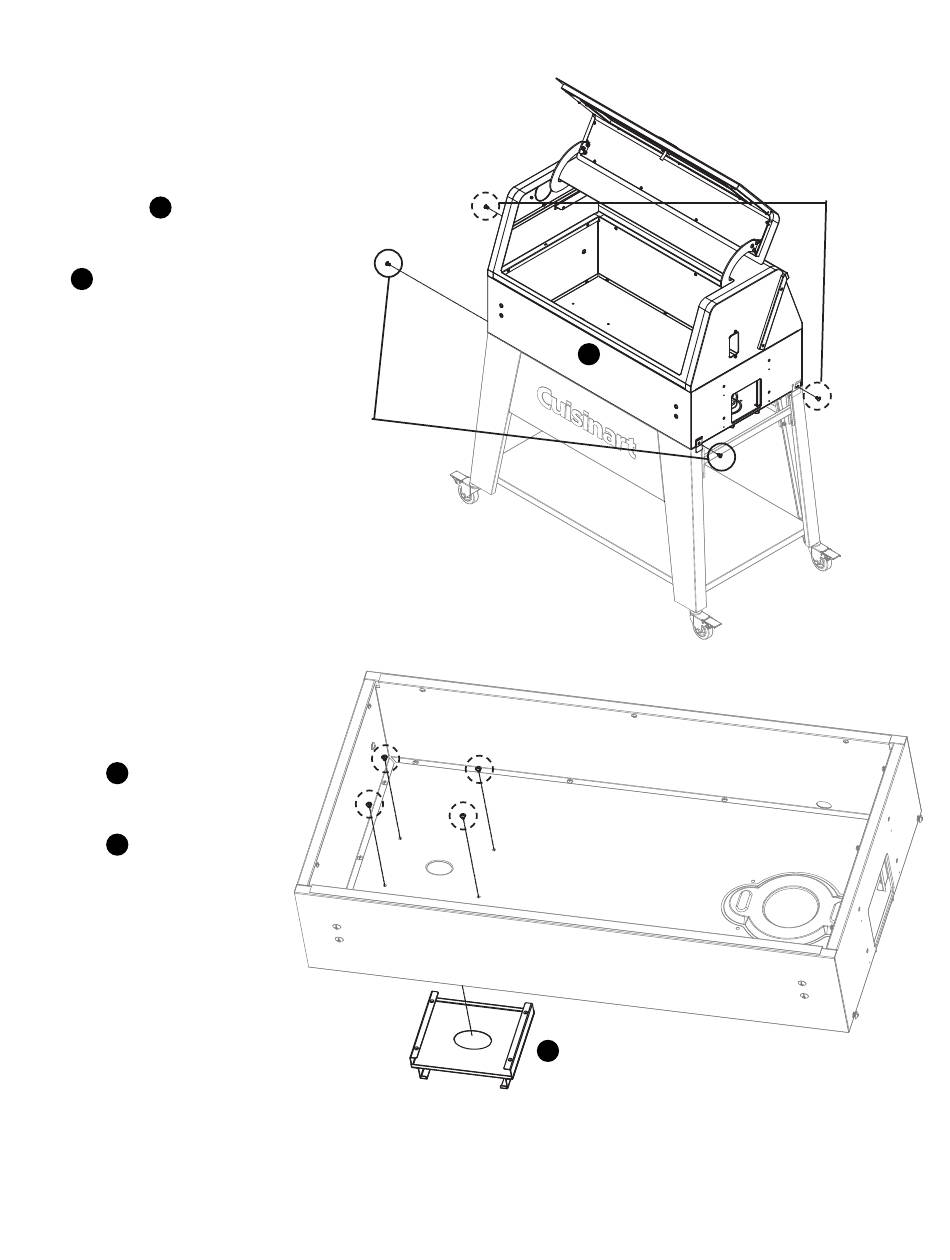 Cuisinart