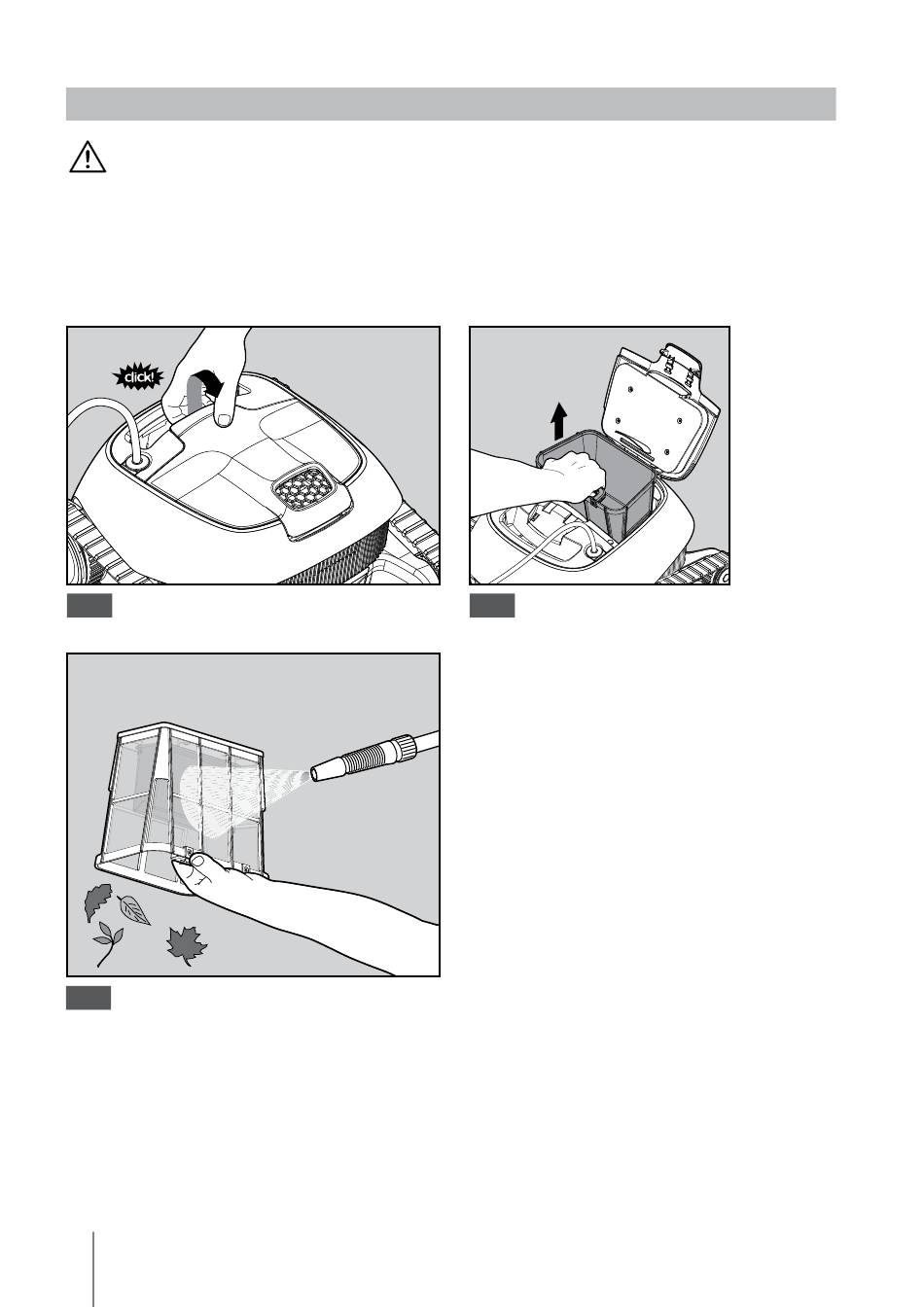 click!