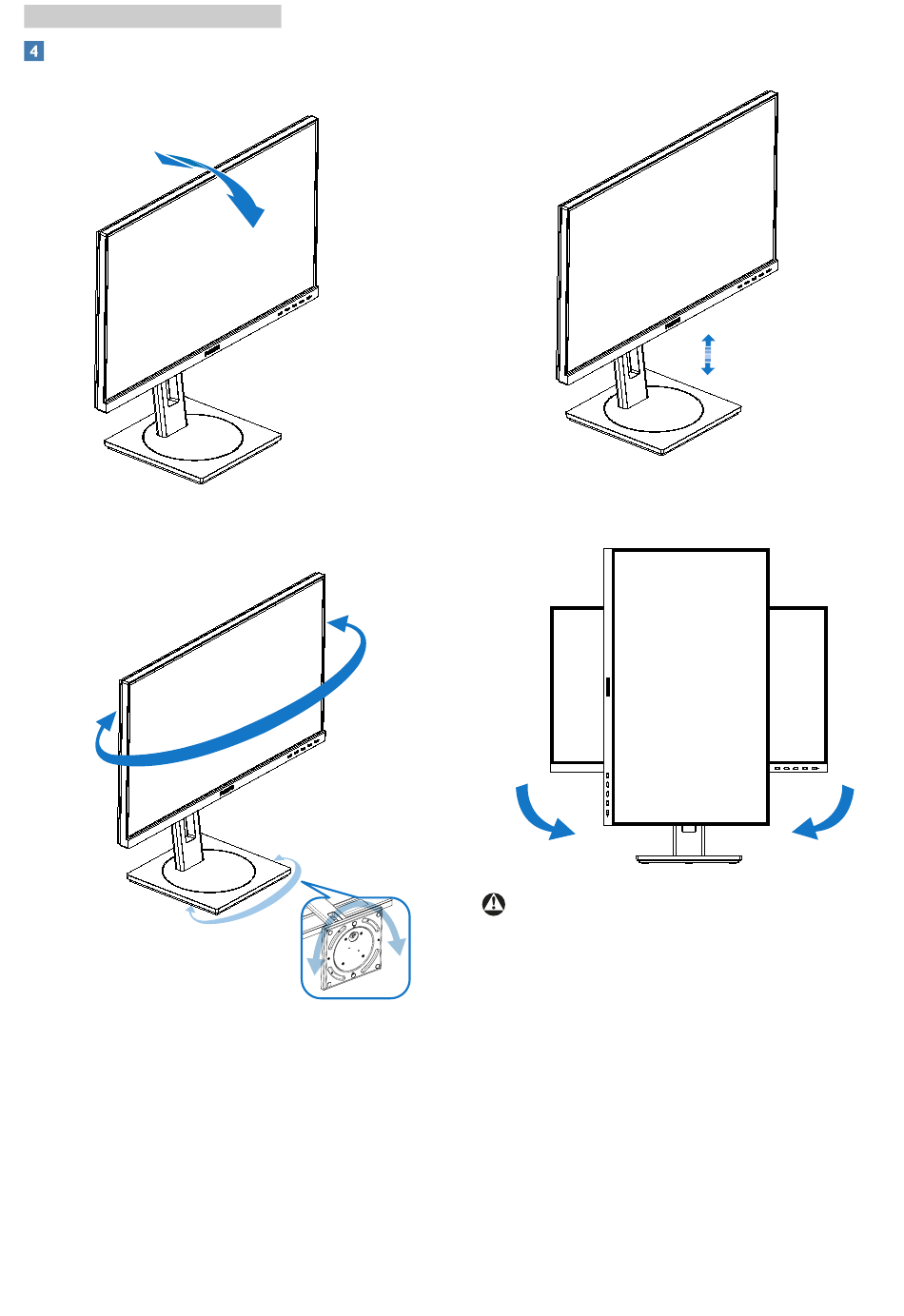 4