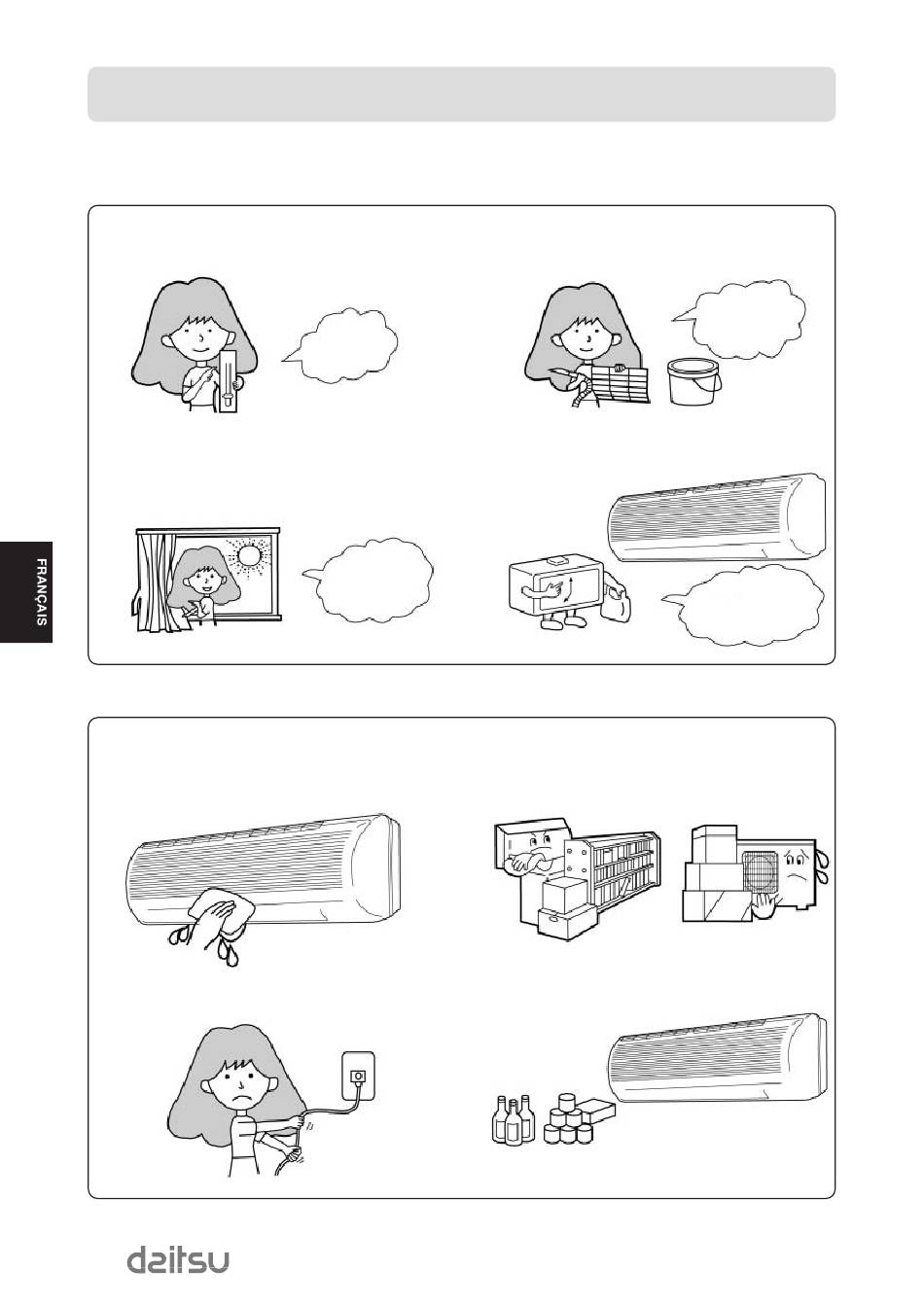 FRANÇAIS

daitsu