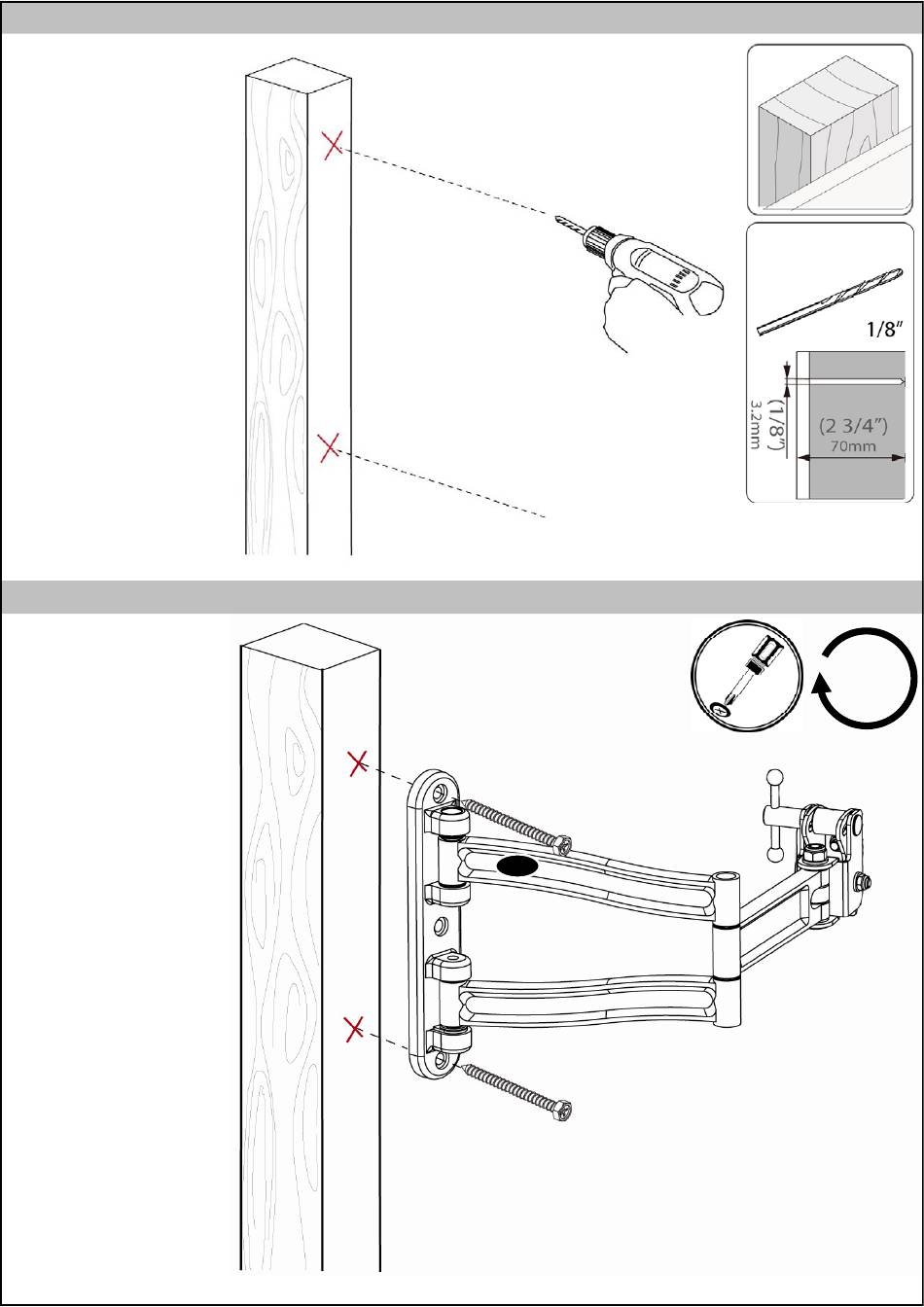 1/8″

(1/8″)
3.2mm

(2 3/4″)
70mm