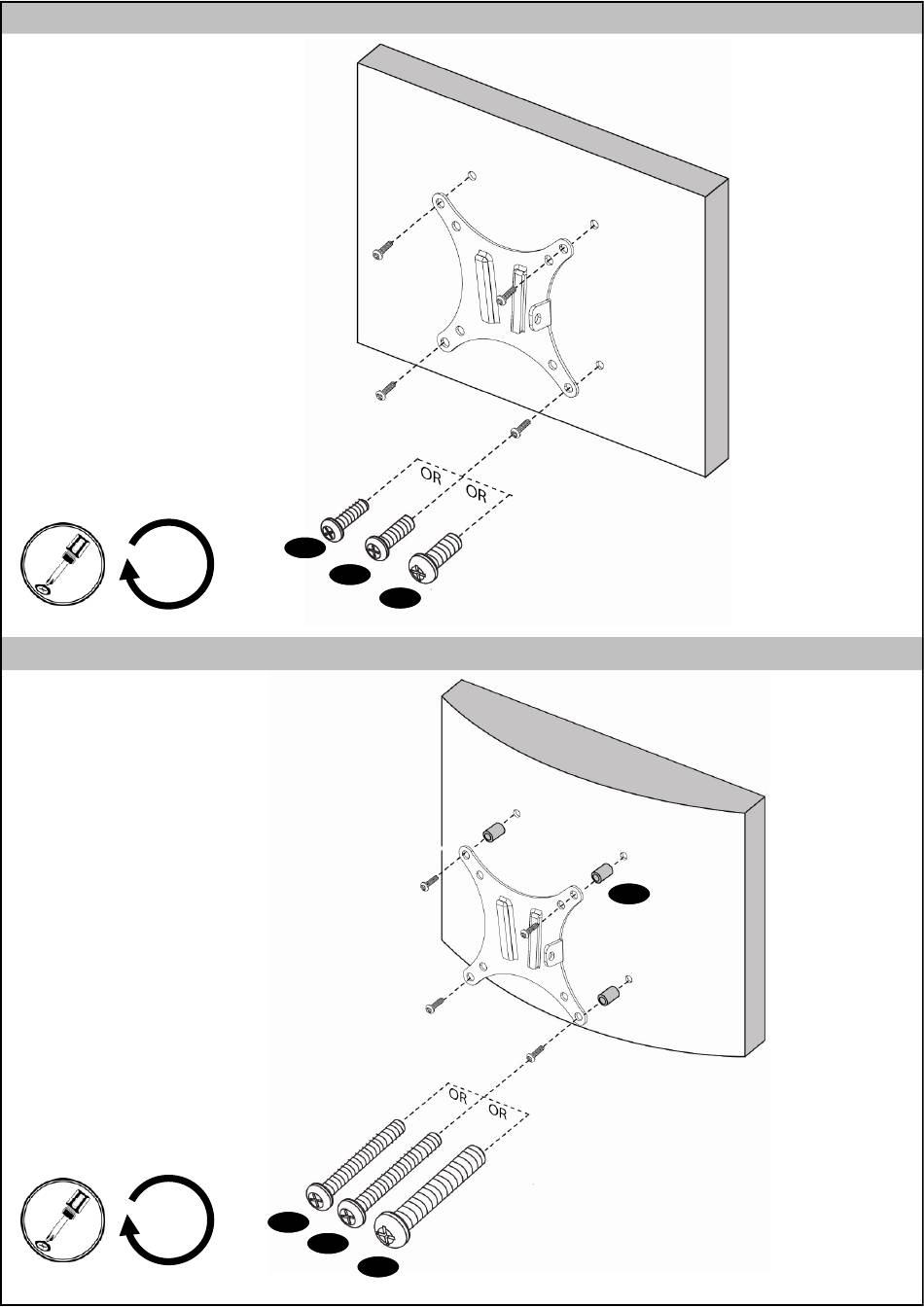 OR
OR

OR
OR