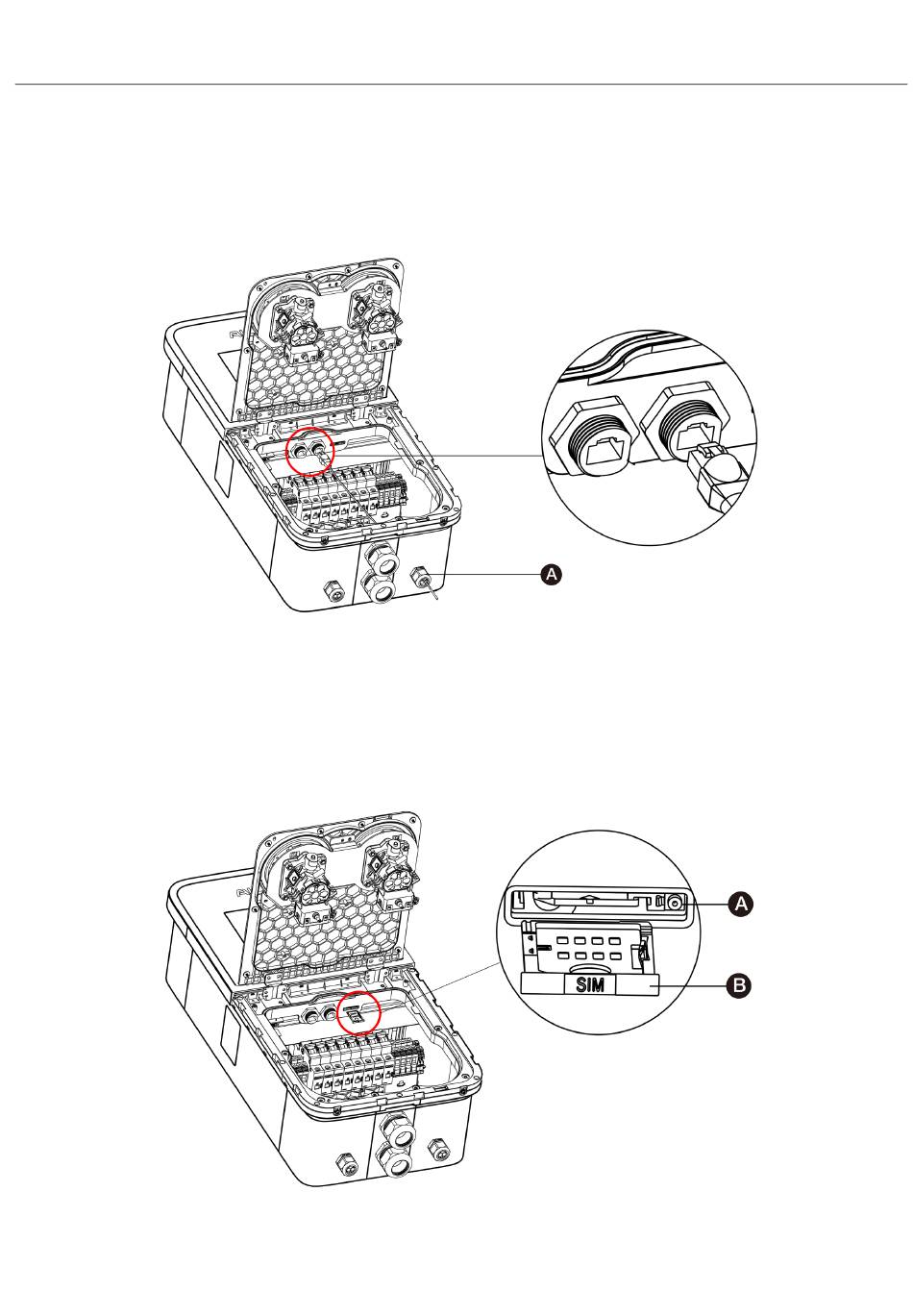 A

A

SIM

B