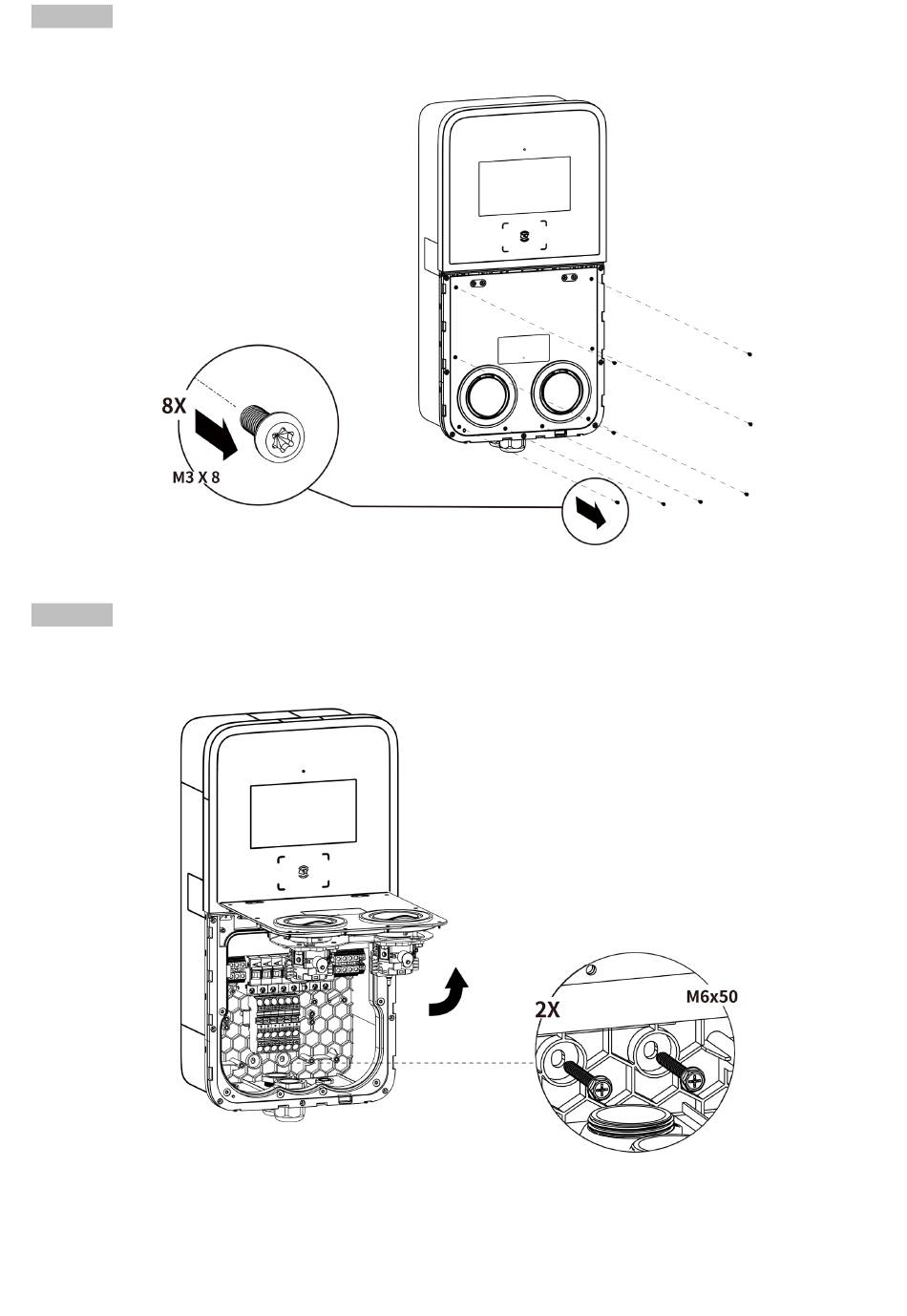 8X

M3 X 8

2X

M6x50