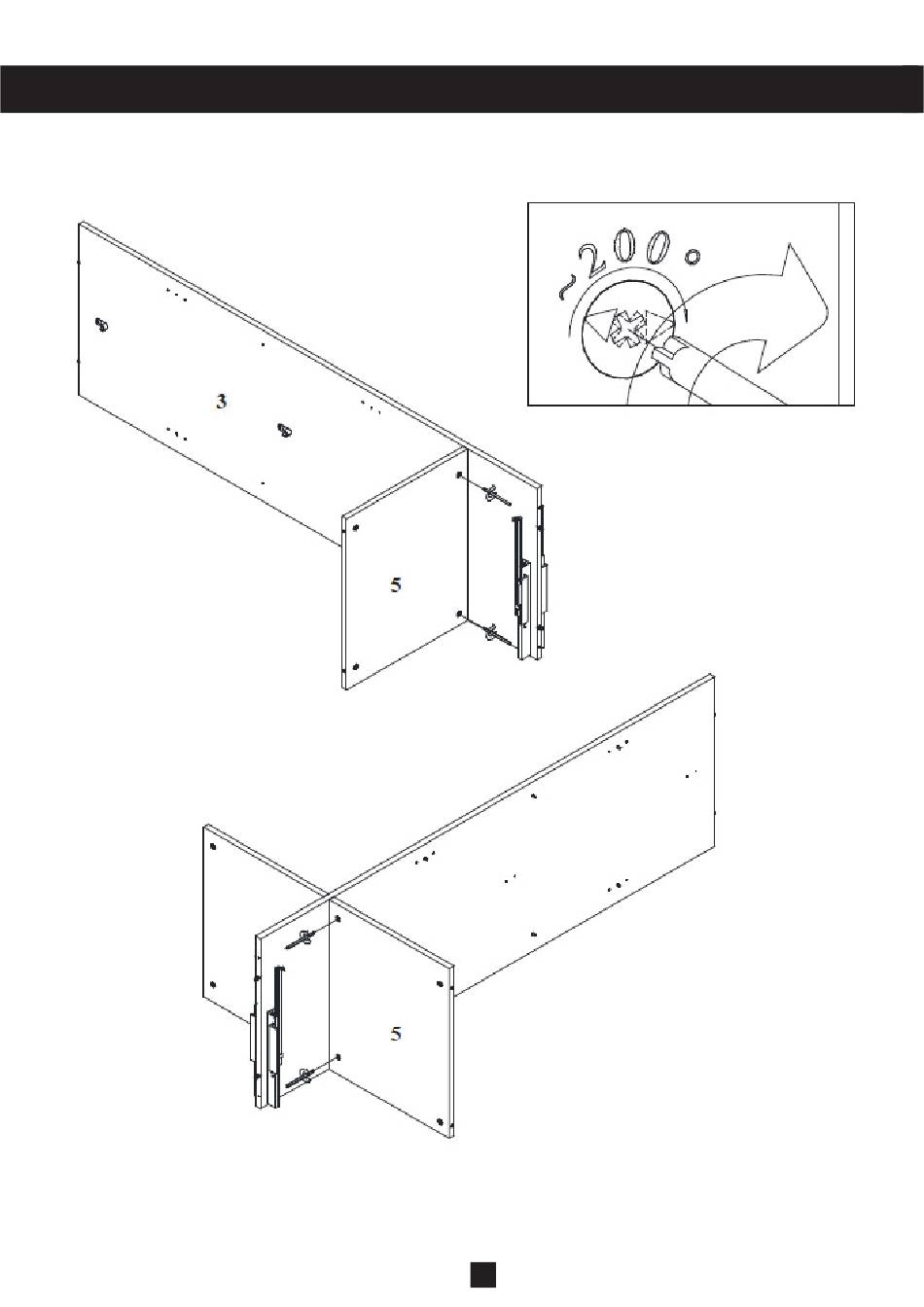 ~200°

3

5

5