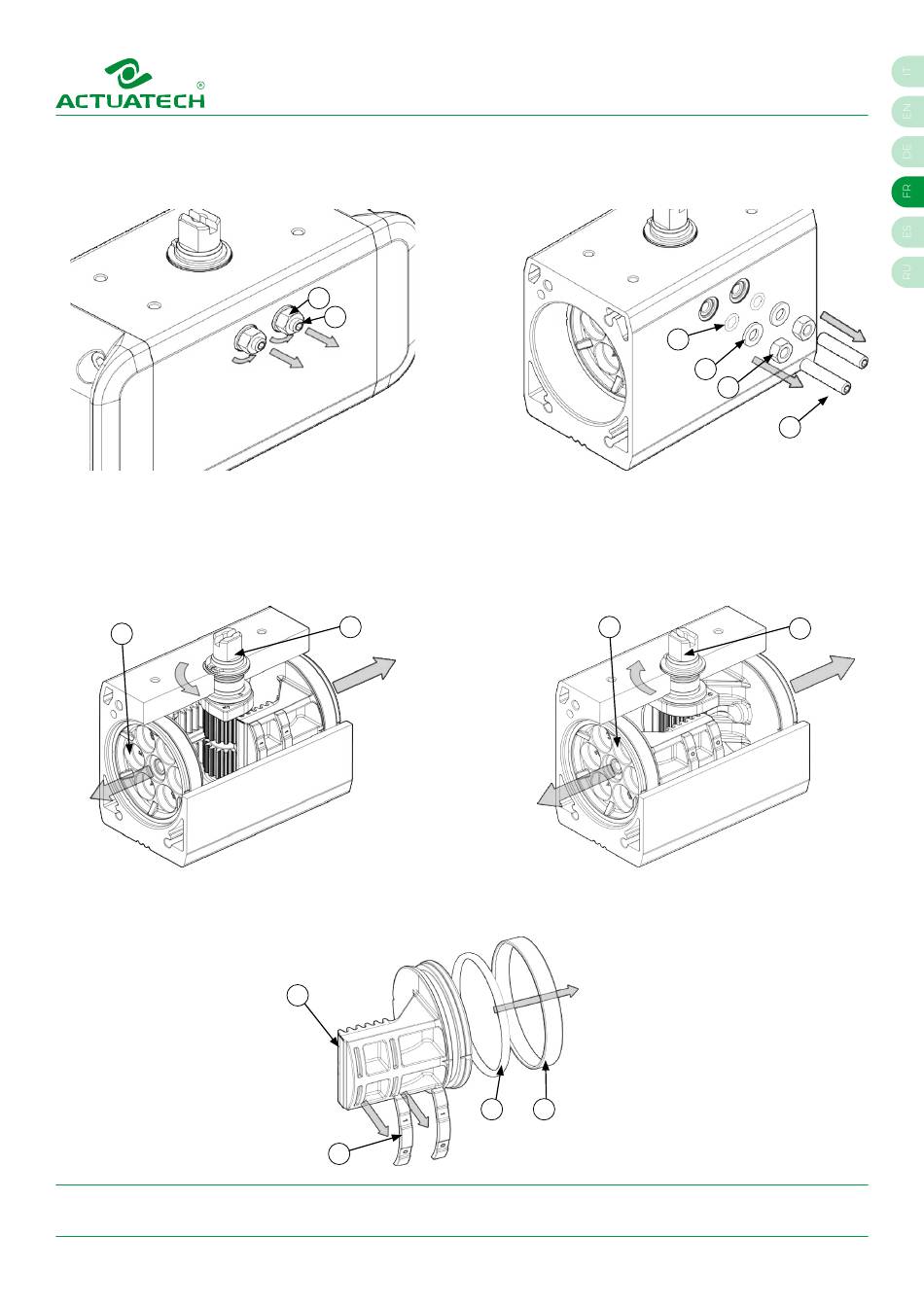 ACTUATECH ®

IT
EN
DE
FR
ES
RU