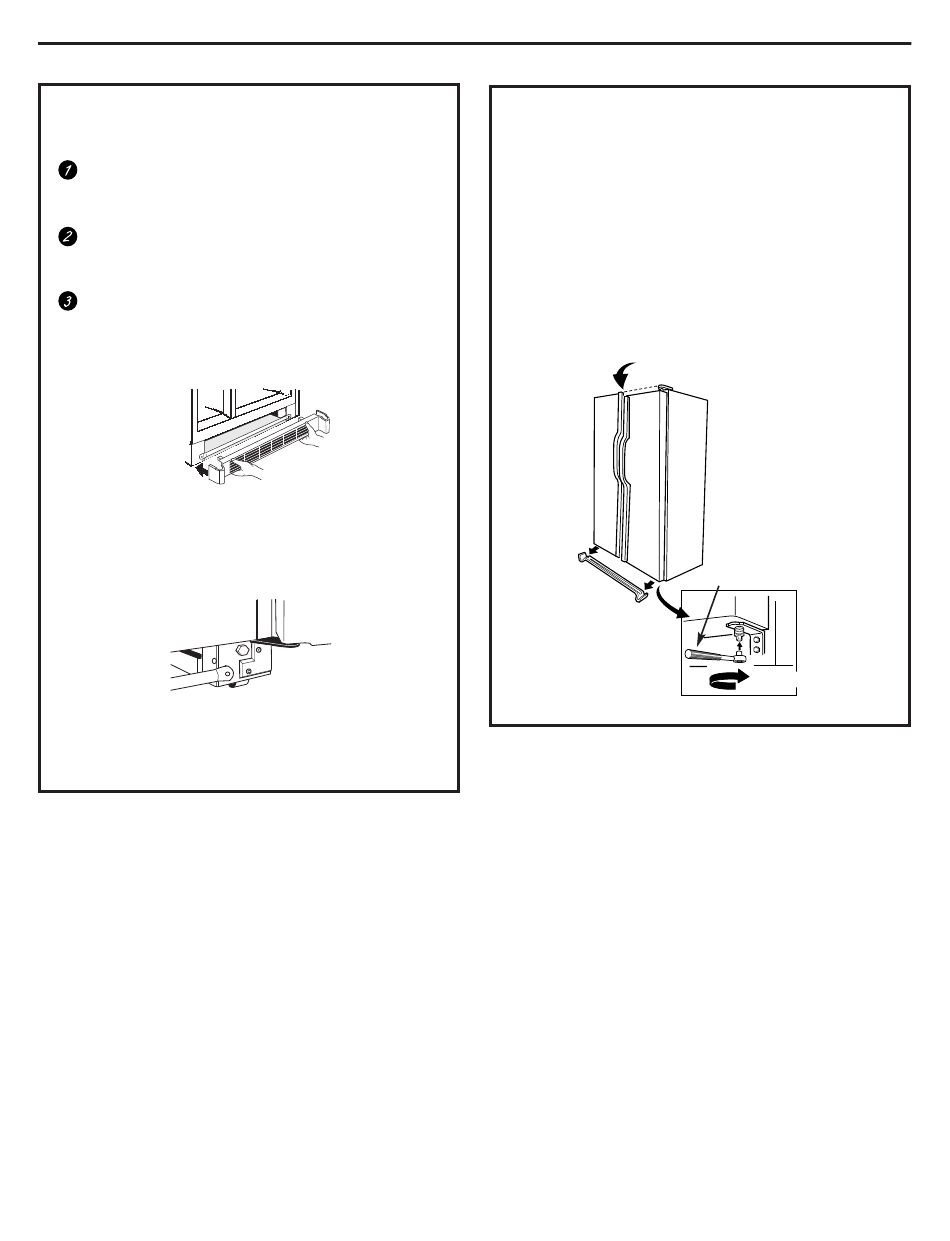 1

2

3