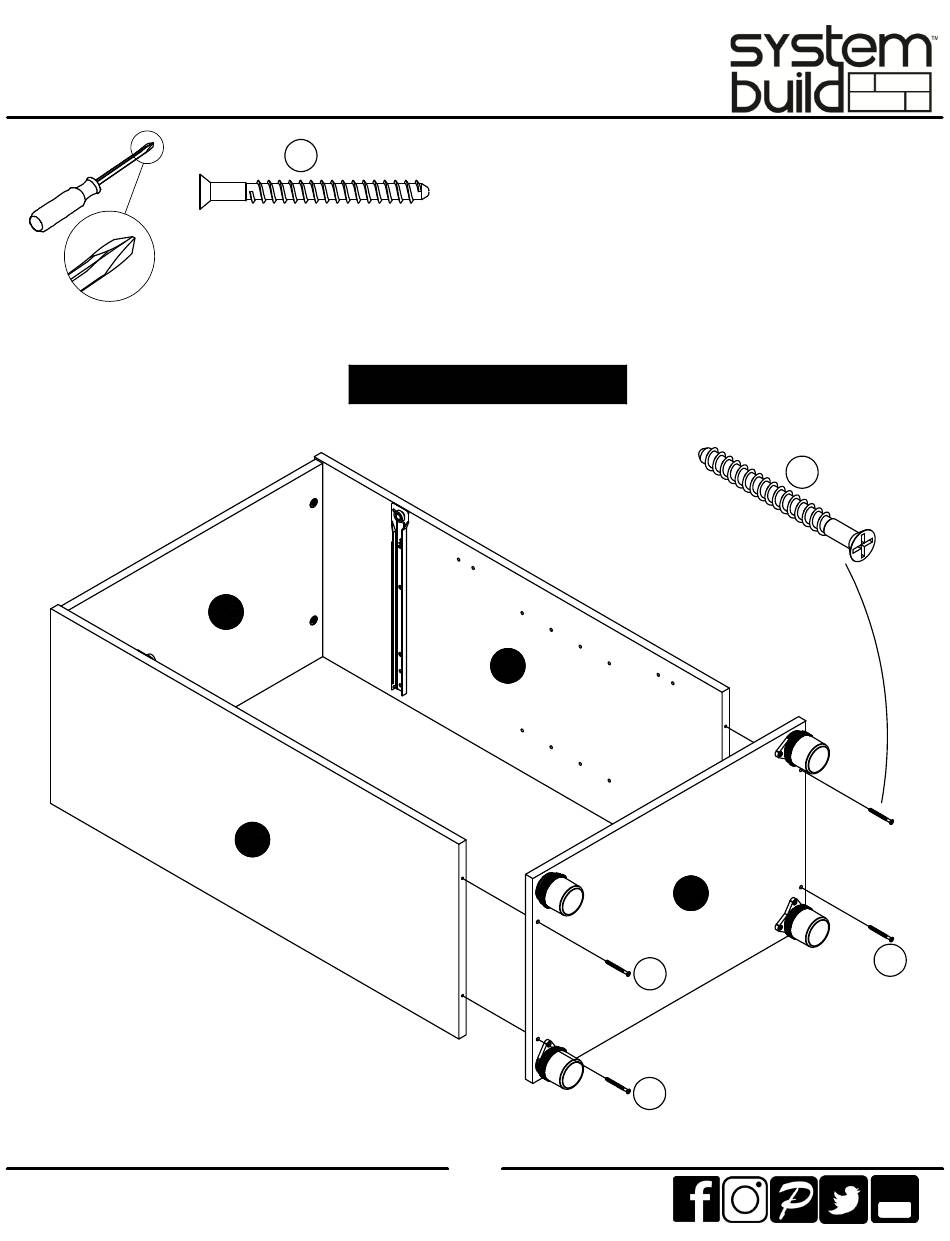 system build™