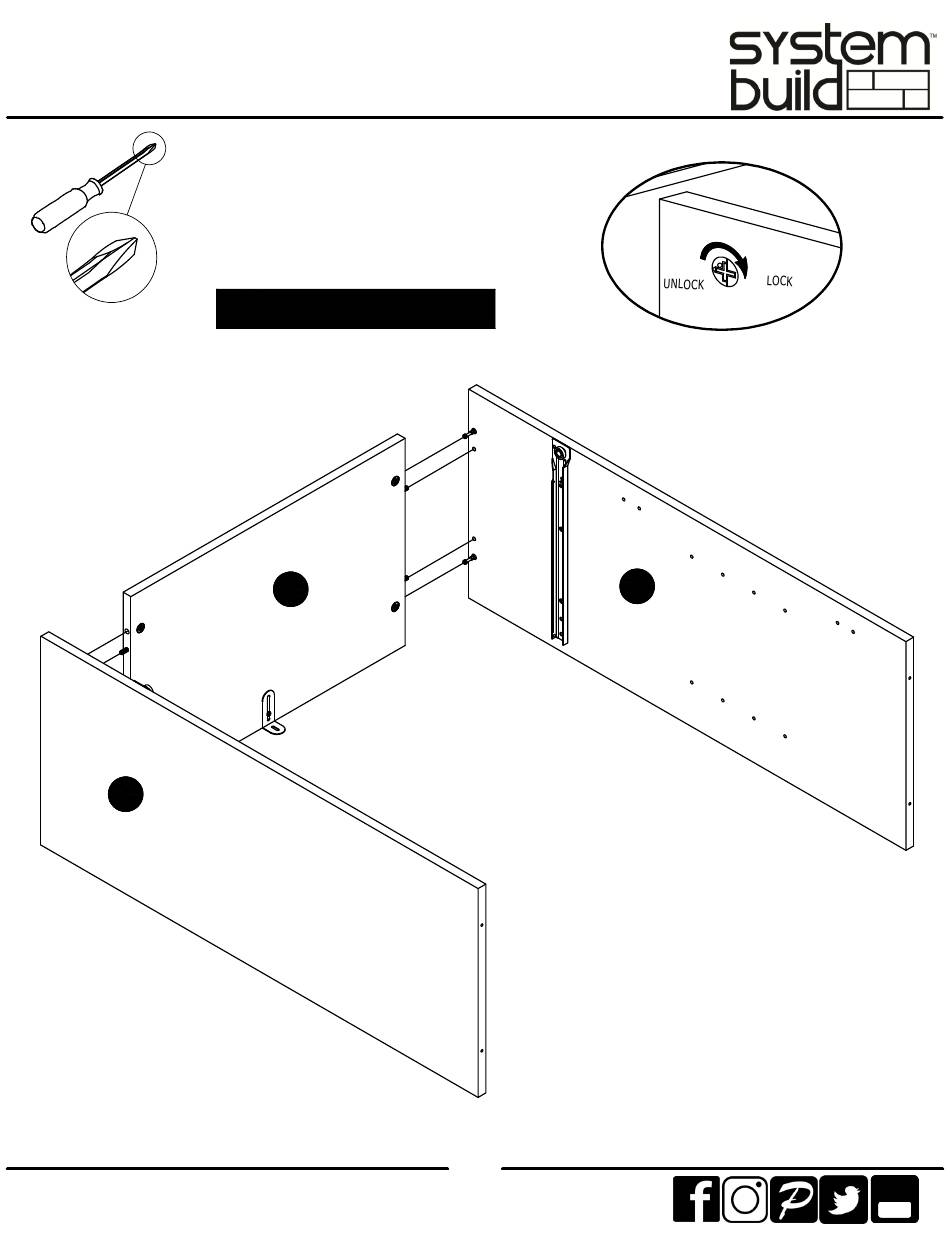 system build™

UNLOCK LOCK