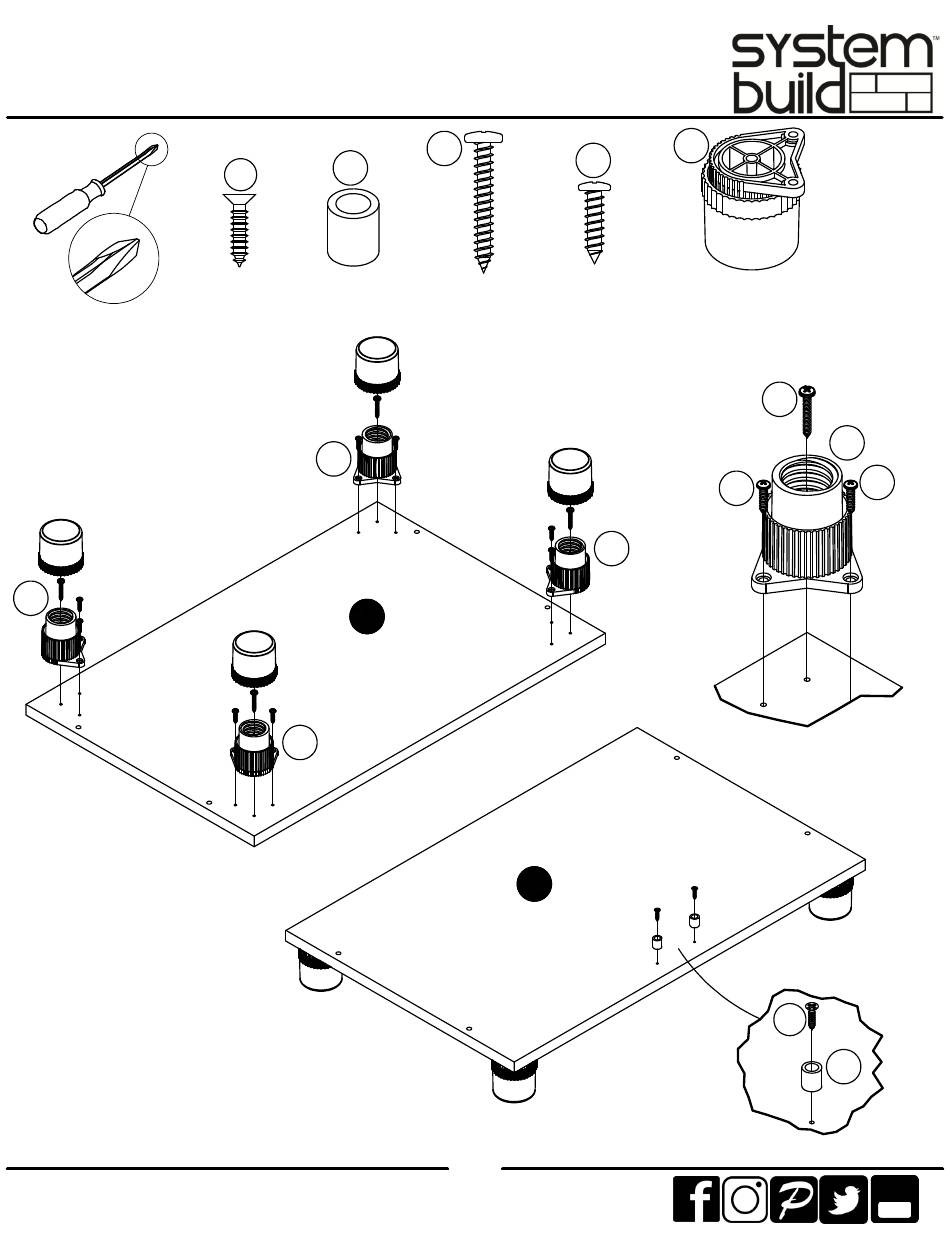 system build™