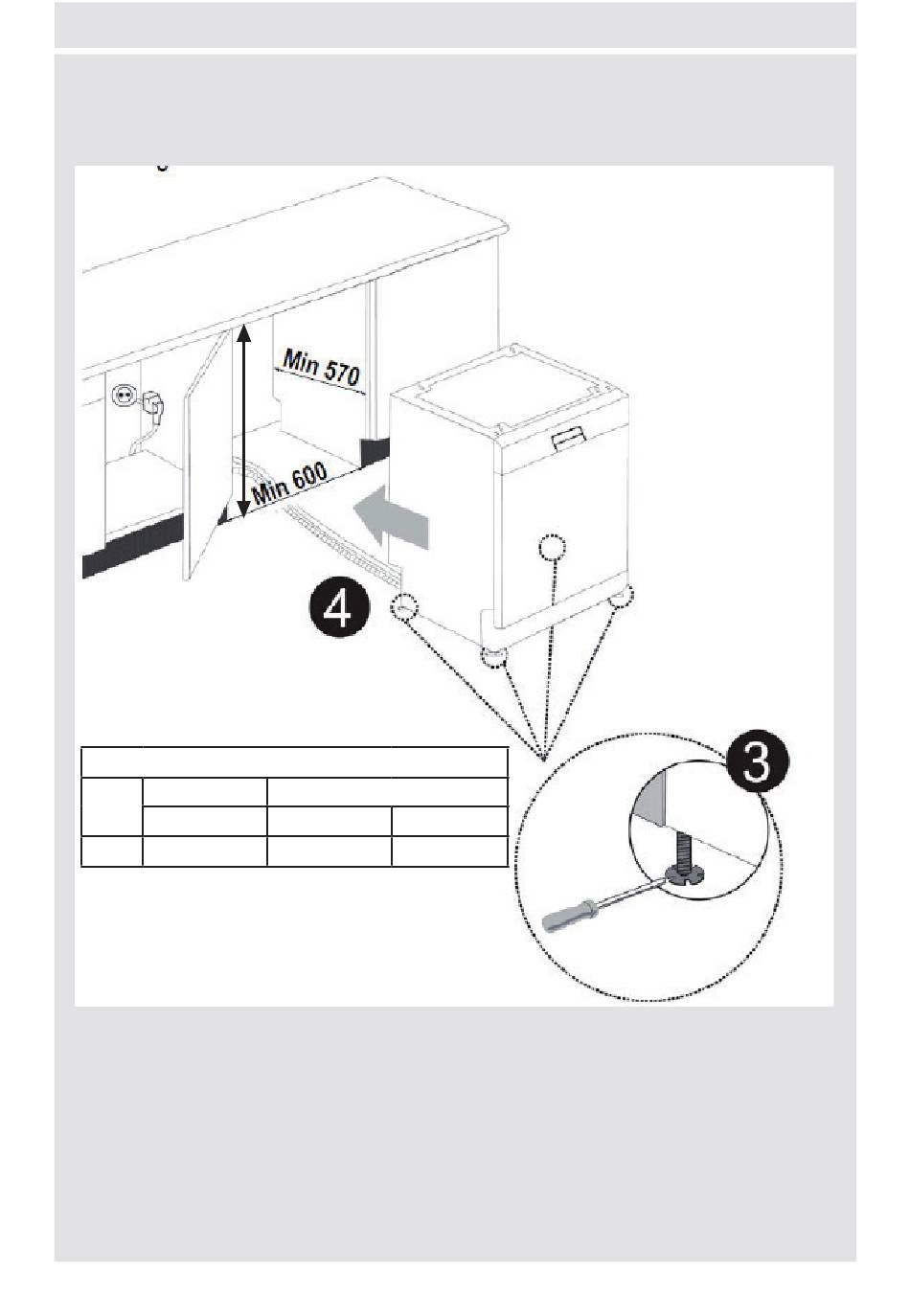 Min 570

Min 600

4

3