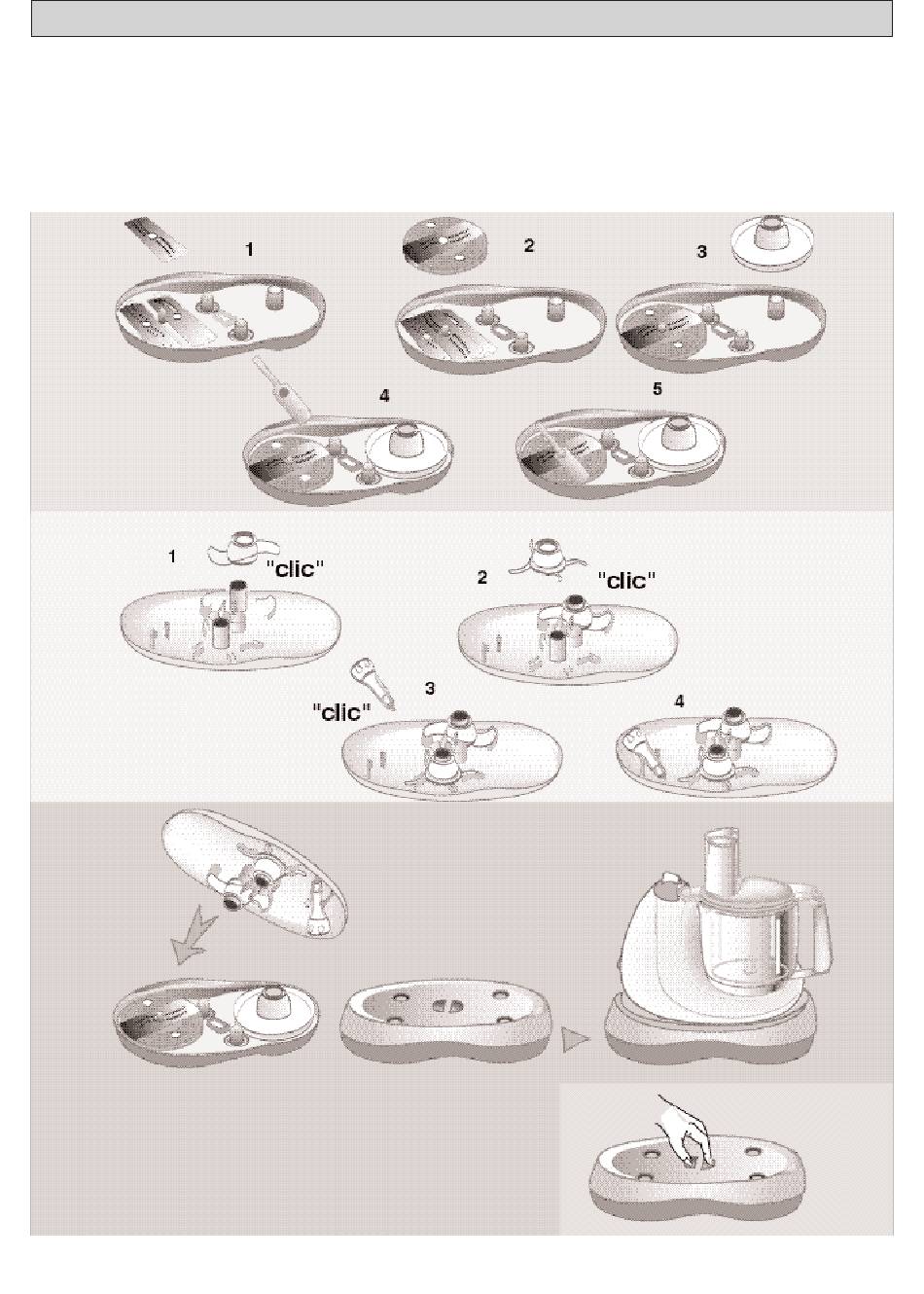 1

2

3

4

5

1 "clic"

2 "clic"

"clic" 3

4