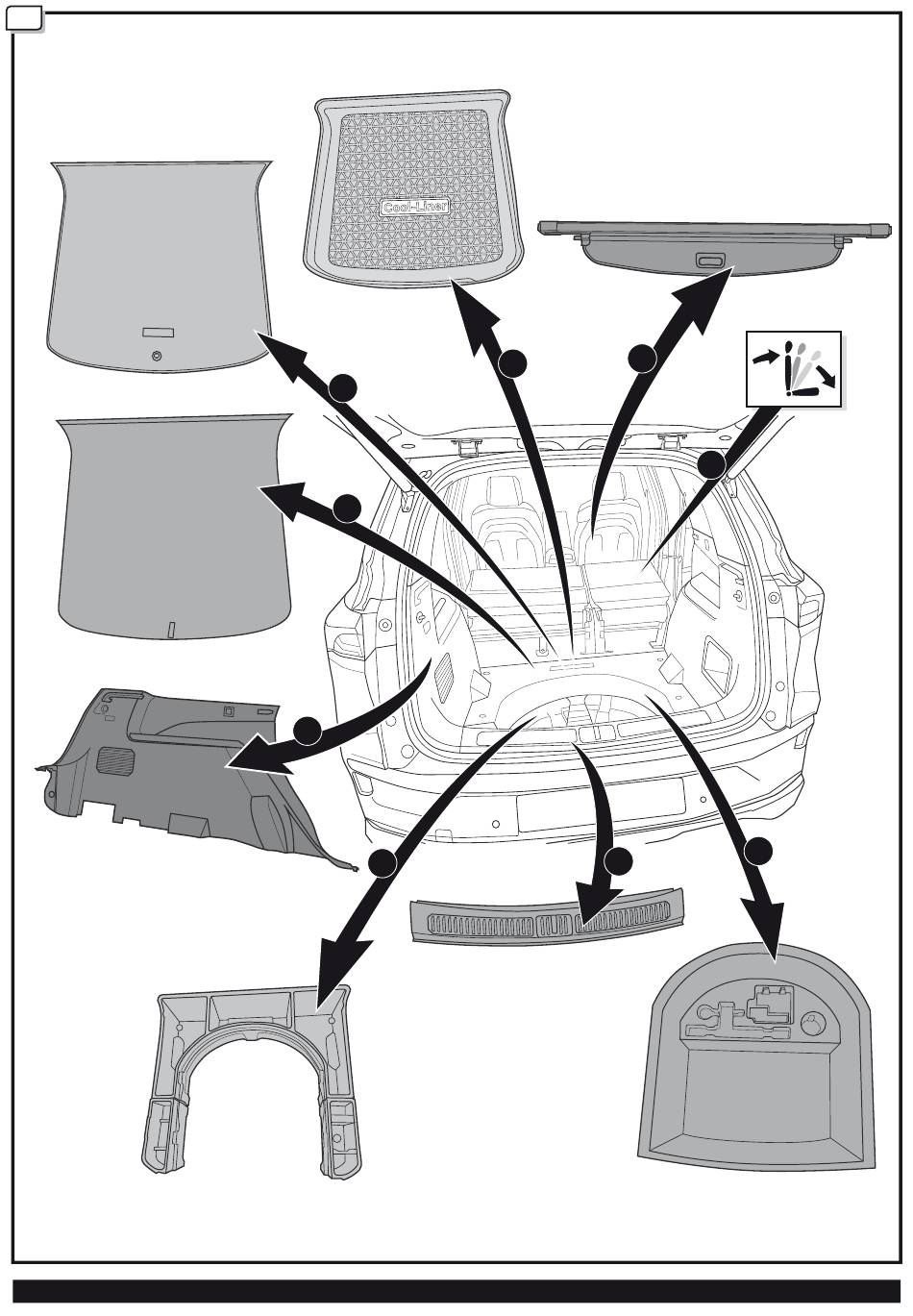 Cool-Liner