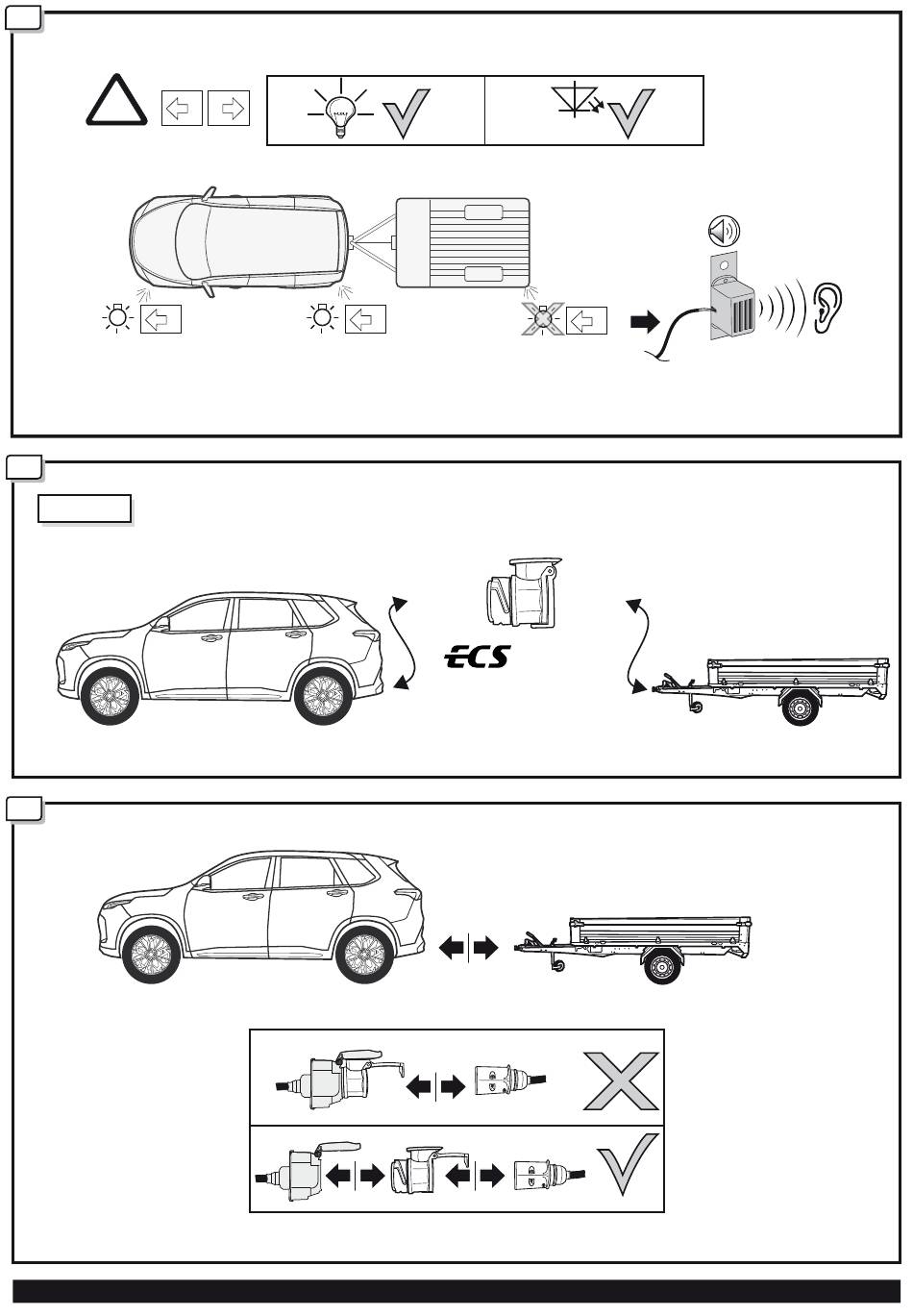 ECS