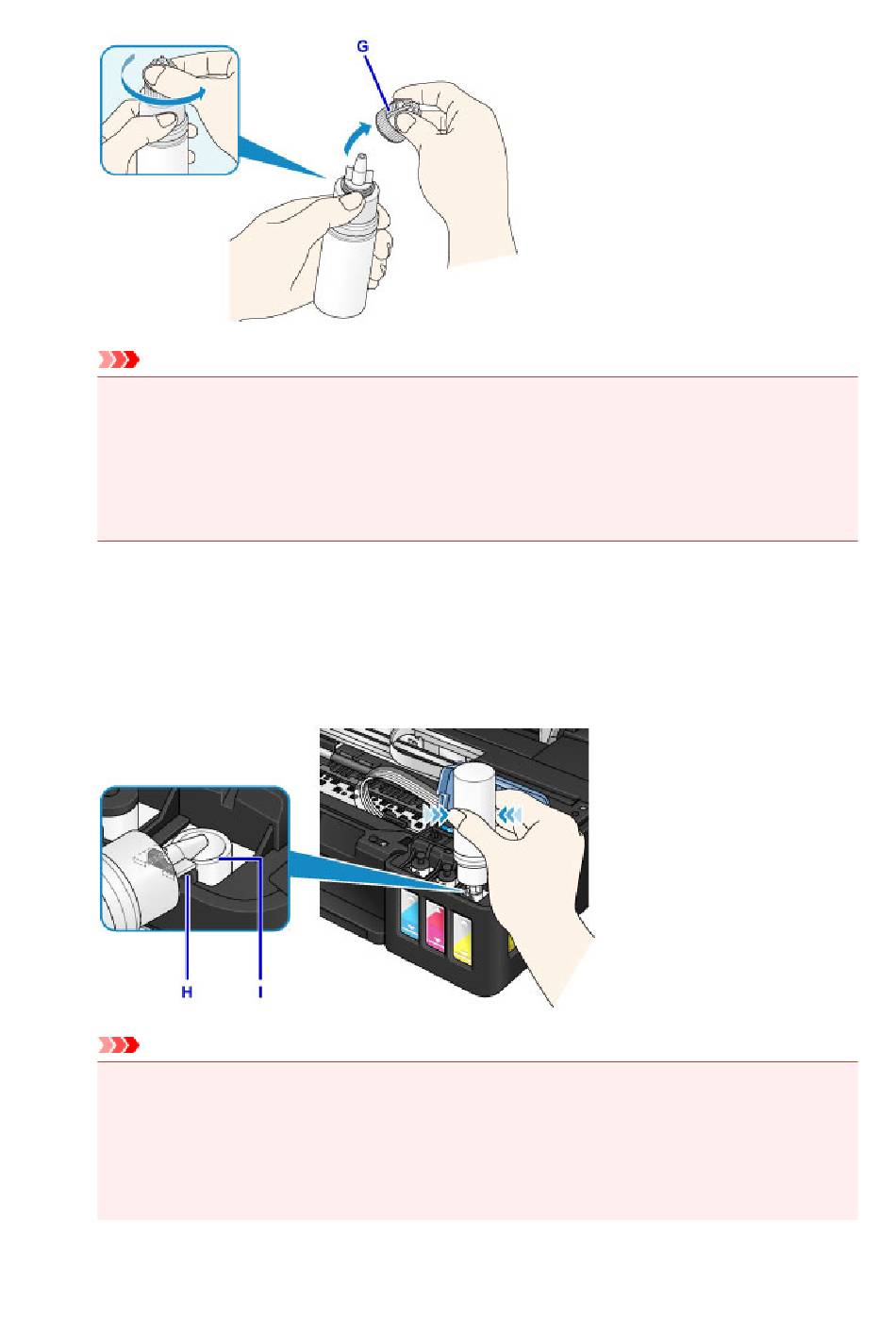 G

H I