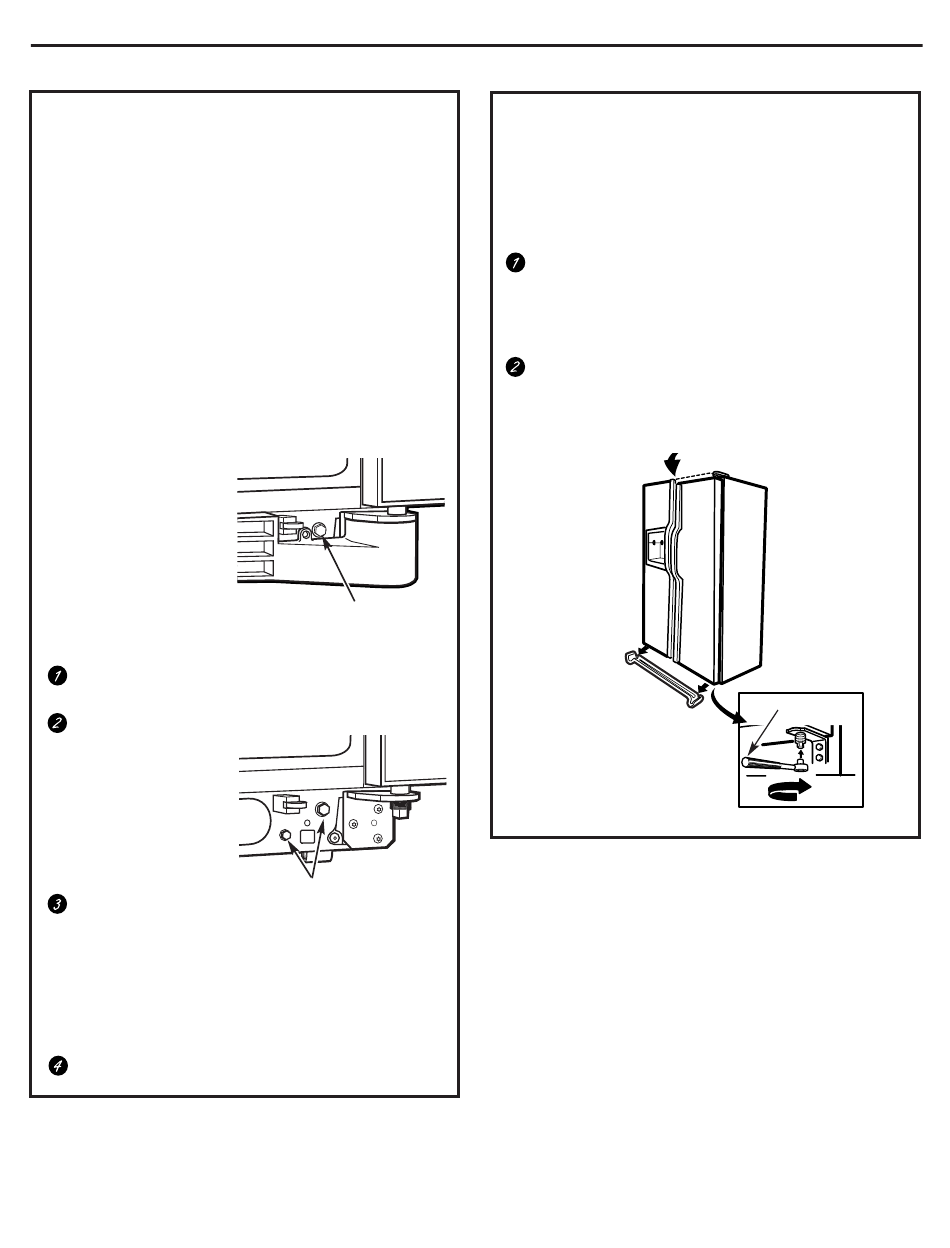 1

2

3

4

1

2