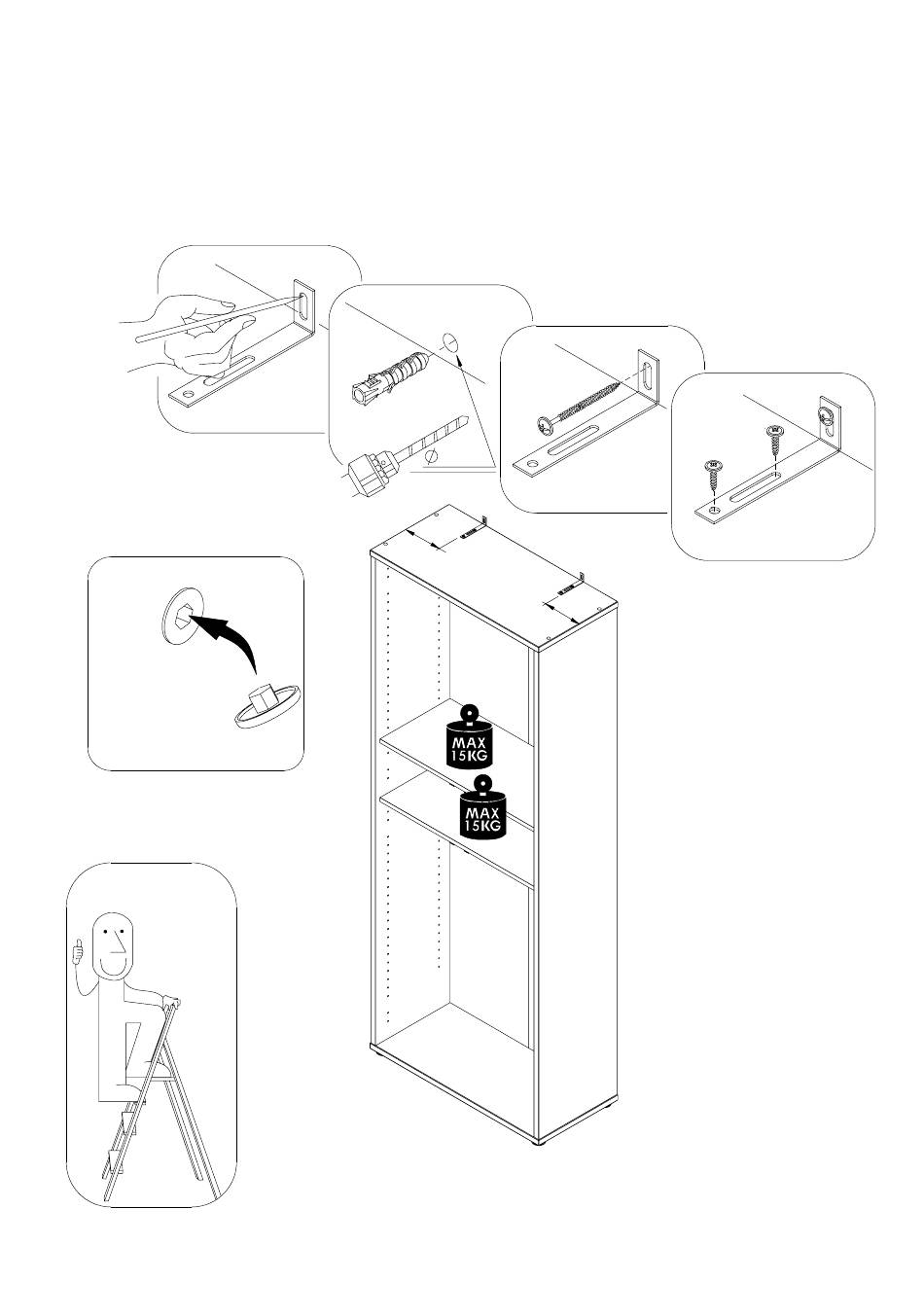 MAX
15KG

MAX
15KG