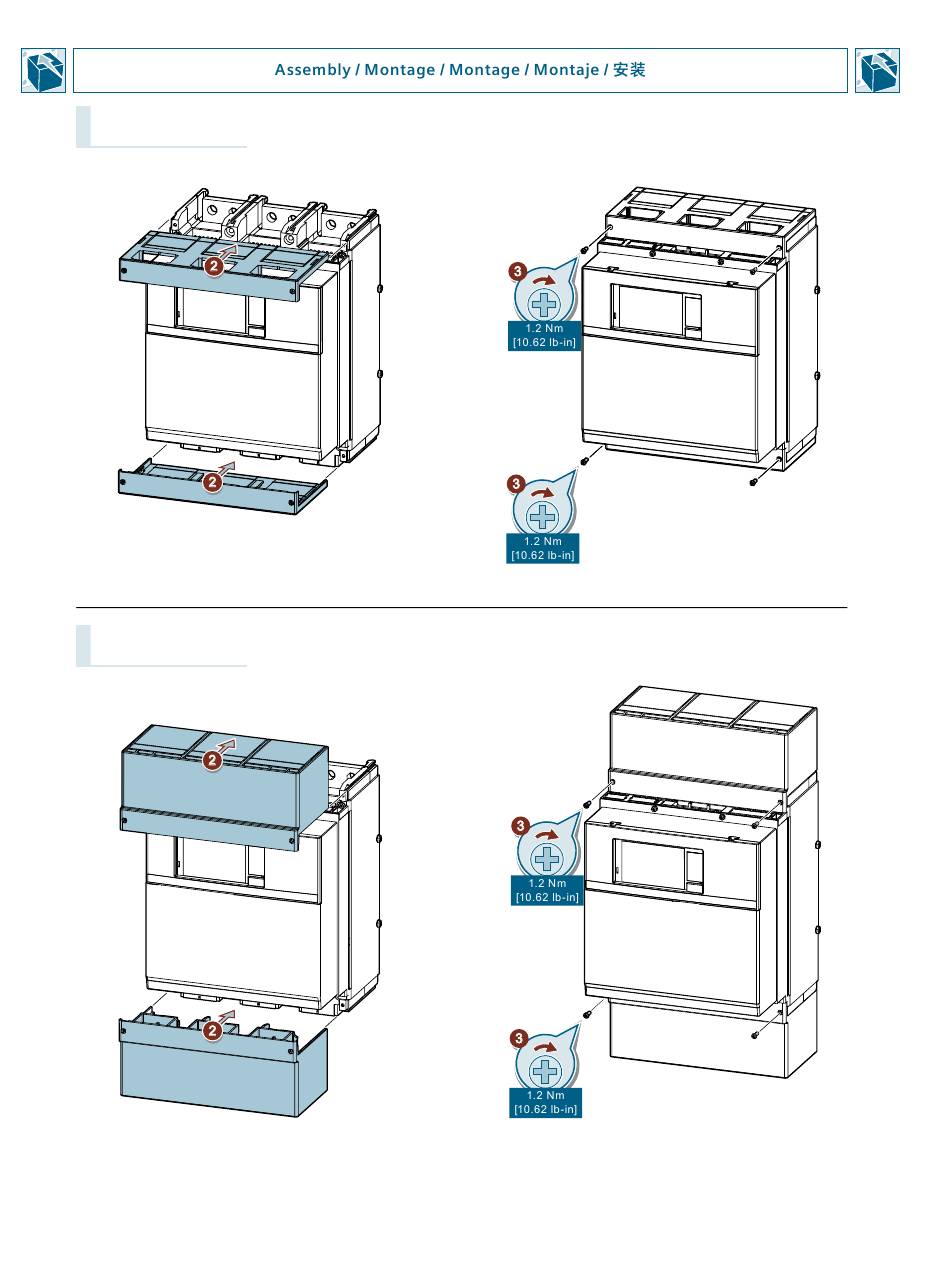 Assembly / Montage / Montage / Montaje / 安装

2

2

3

1.2 Nm
[10.62 lb-in]

3

1.2 Nm
[10.62 lb-in]

2

2

3

1.2 Nm
[10.62 lb-in]

3

1.2 Nm
[10.62 lb-in]