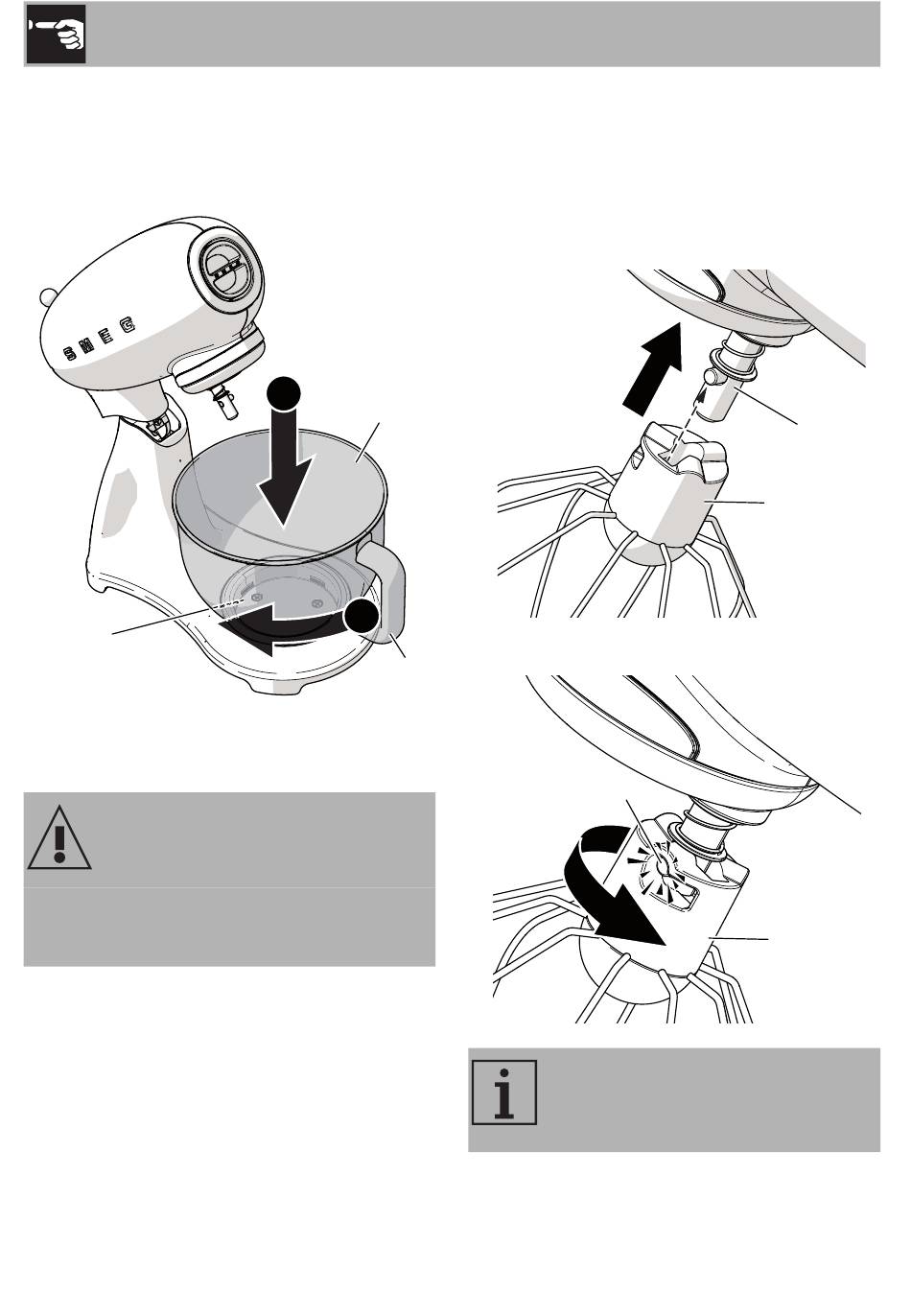 SMEG