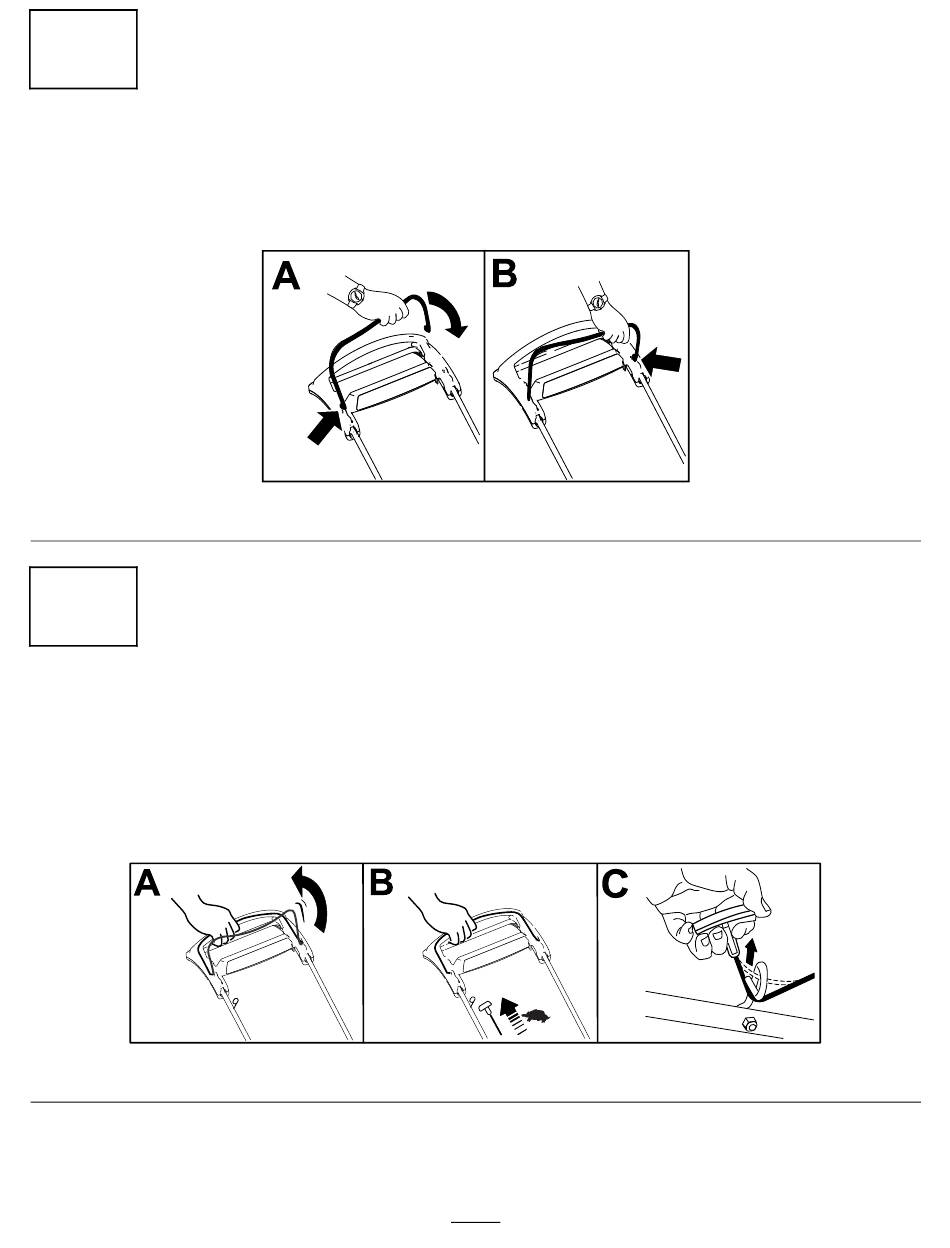 A

B

A

B

C