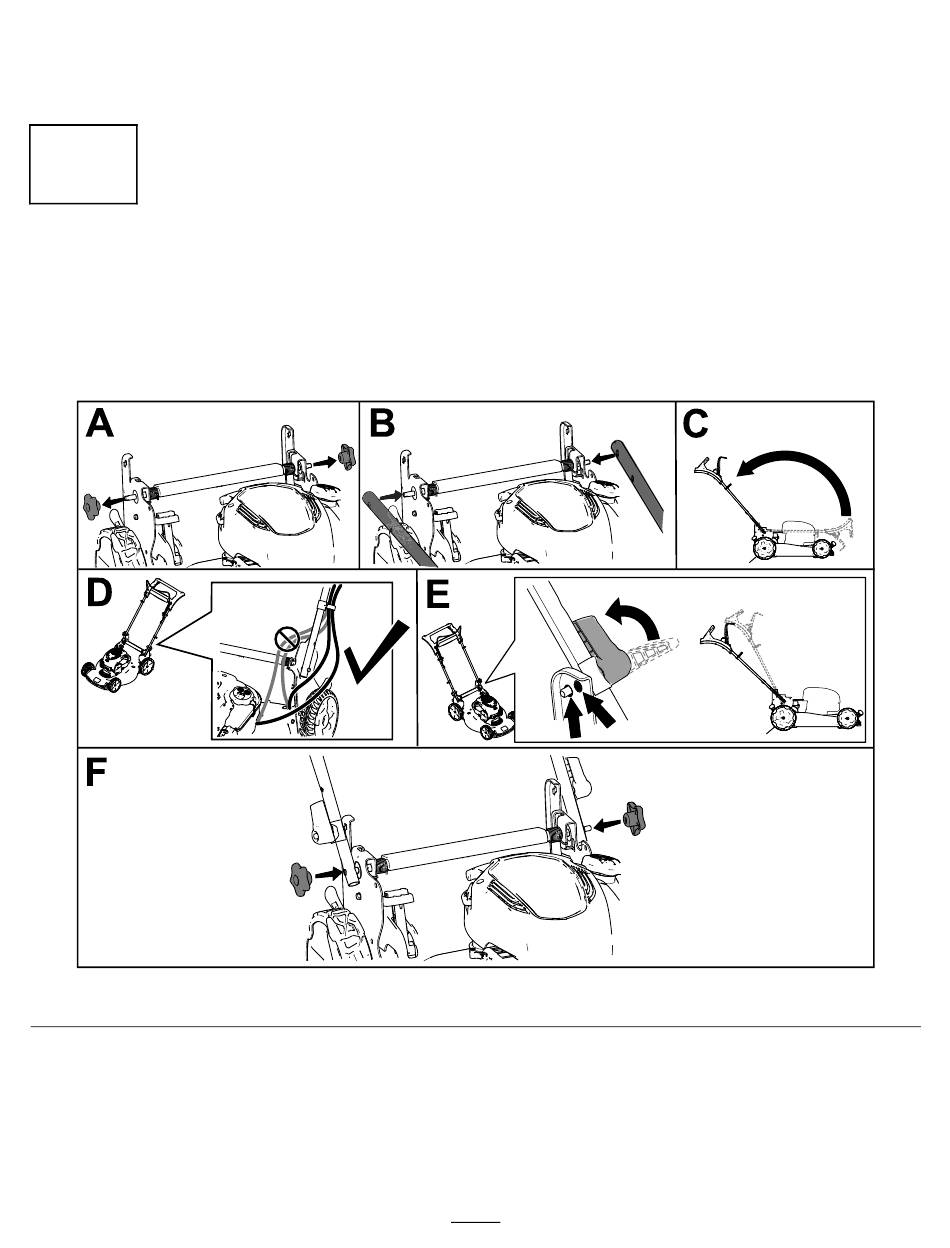 A

B

C

D

E

F