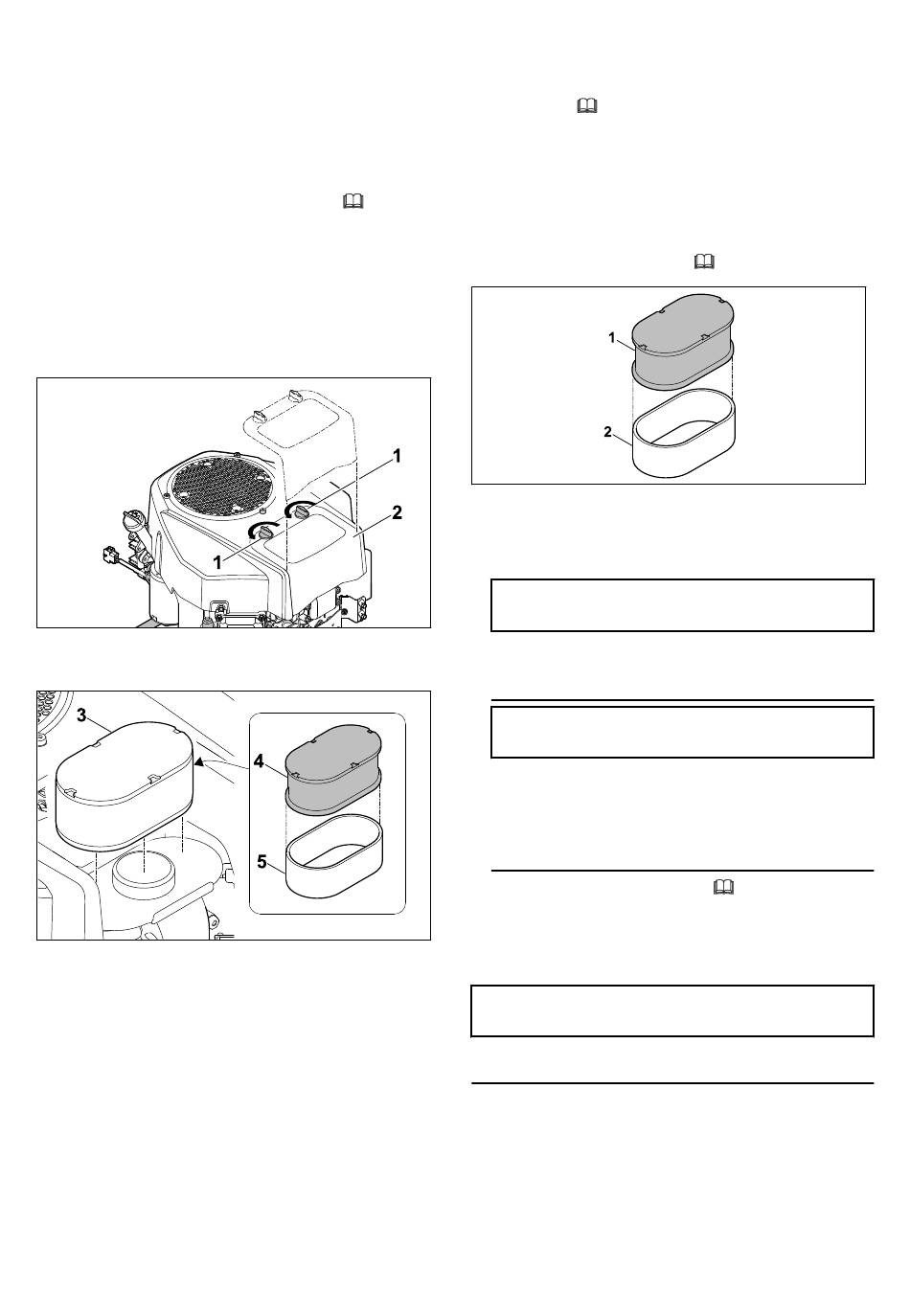 1

2

1

3

4

5

1

2