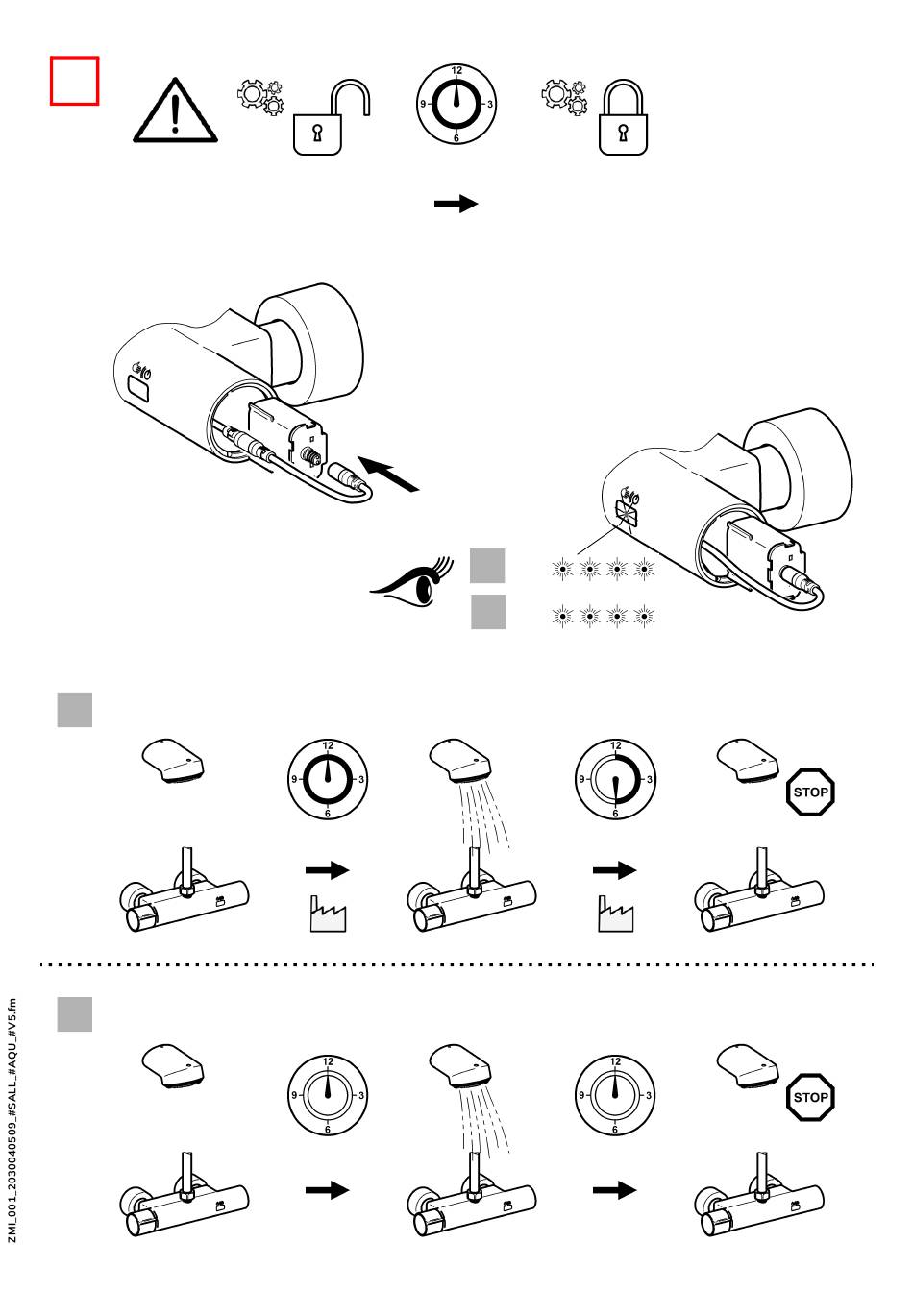 12
9
3
6

12
9
3
6
12
9
3
6
STOP

12
9
3
6
12
9
3
6
STOP

ZMI_001_2030040509_#SALL_#AQU_#V5.fm