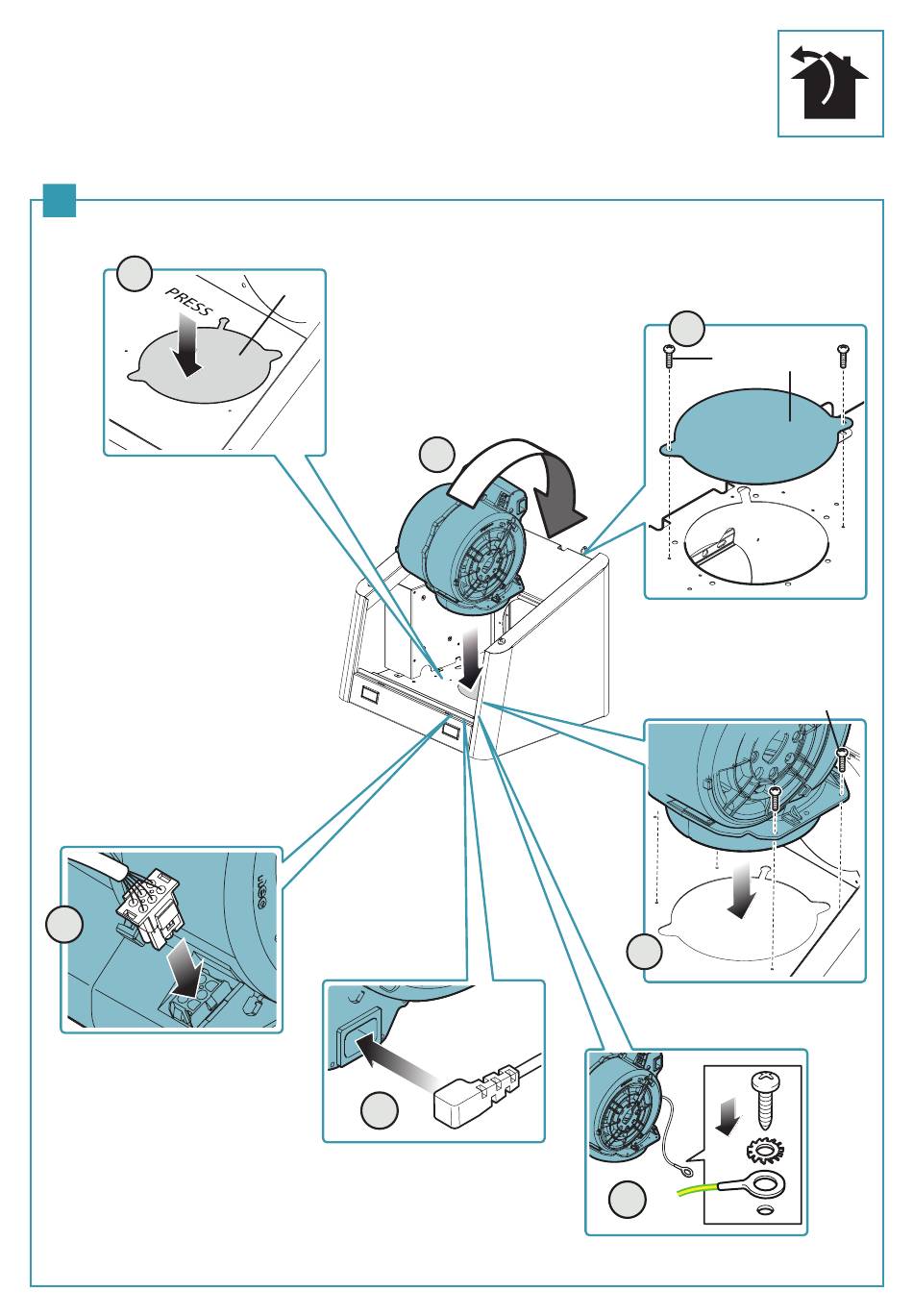 PRESS