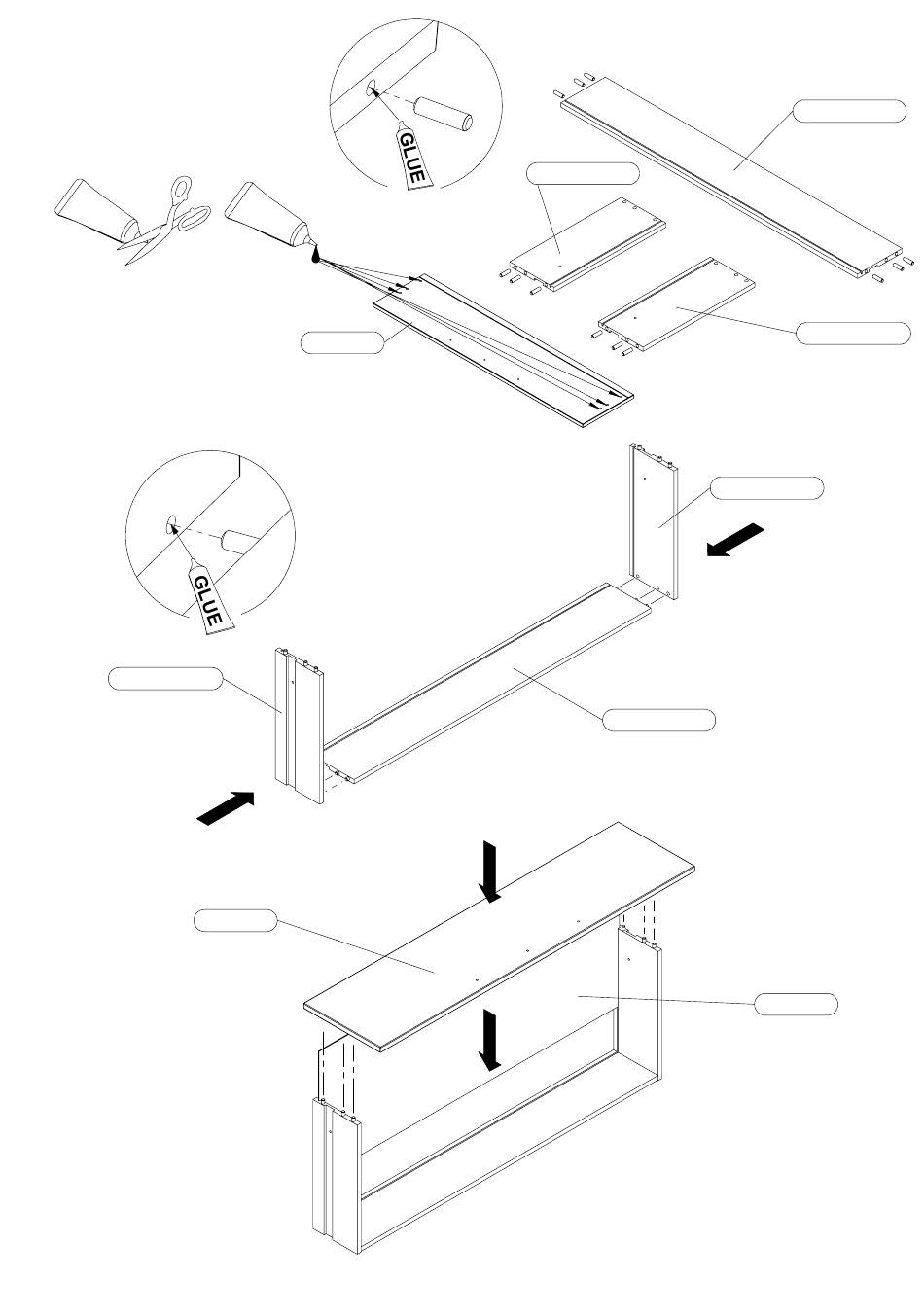 GLUE

GLUE