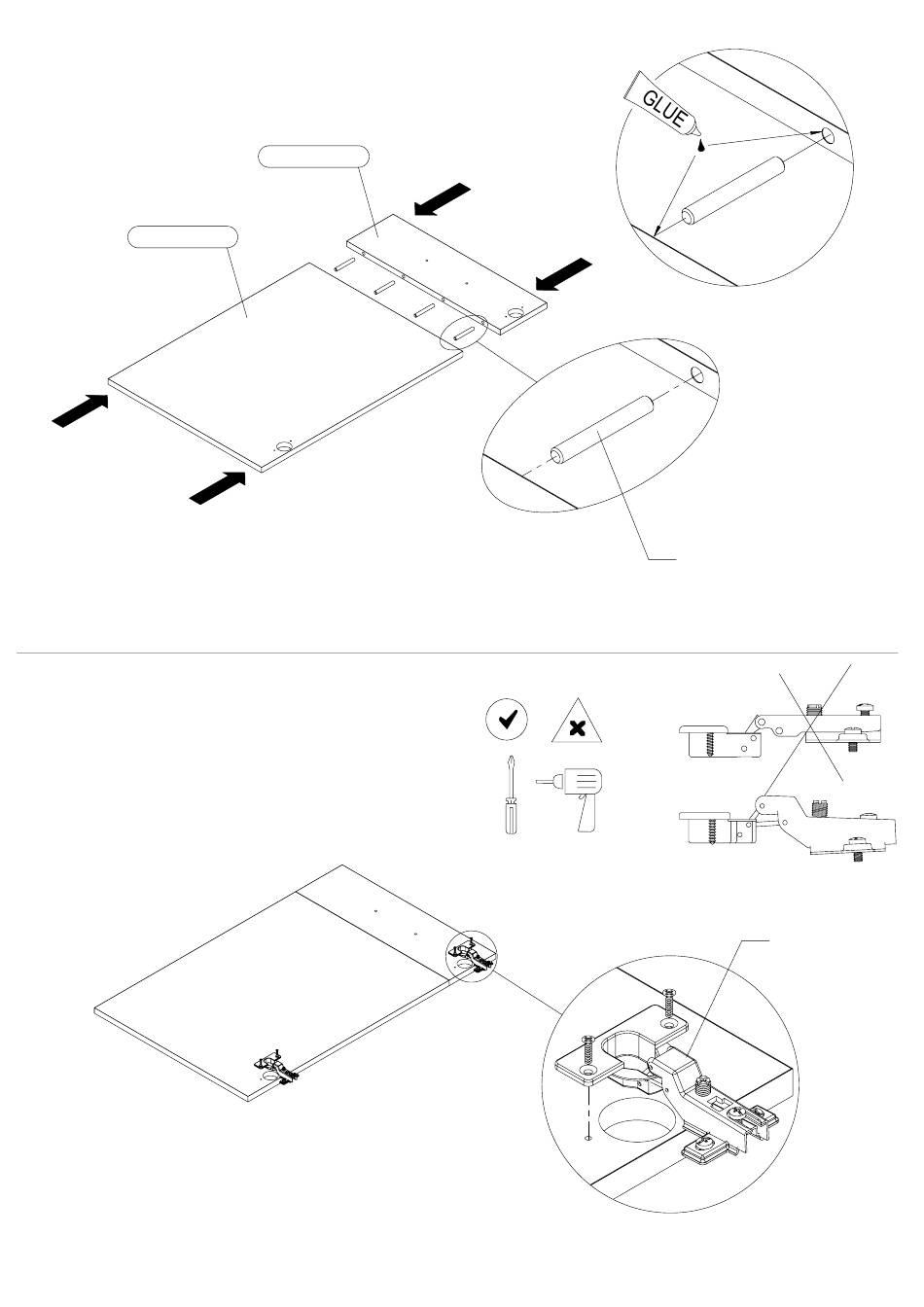 GLUE