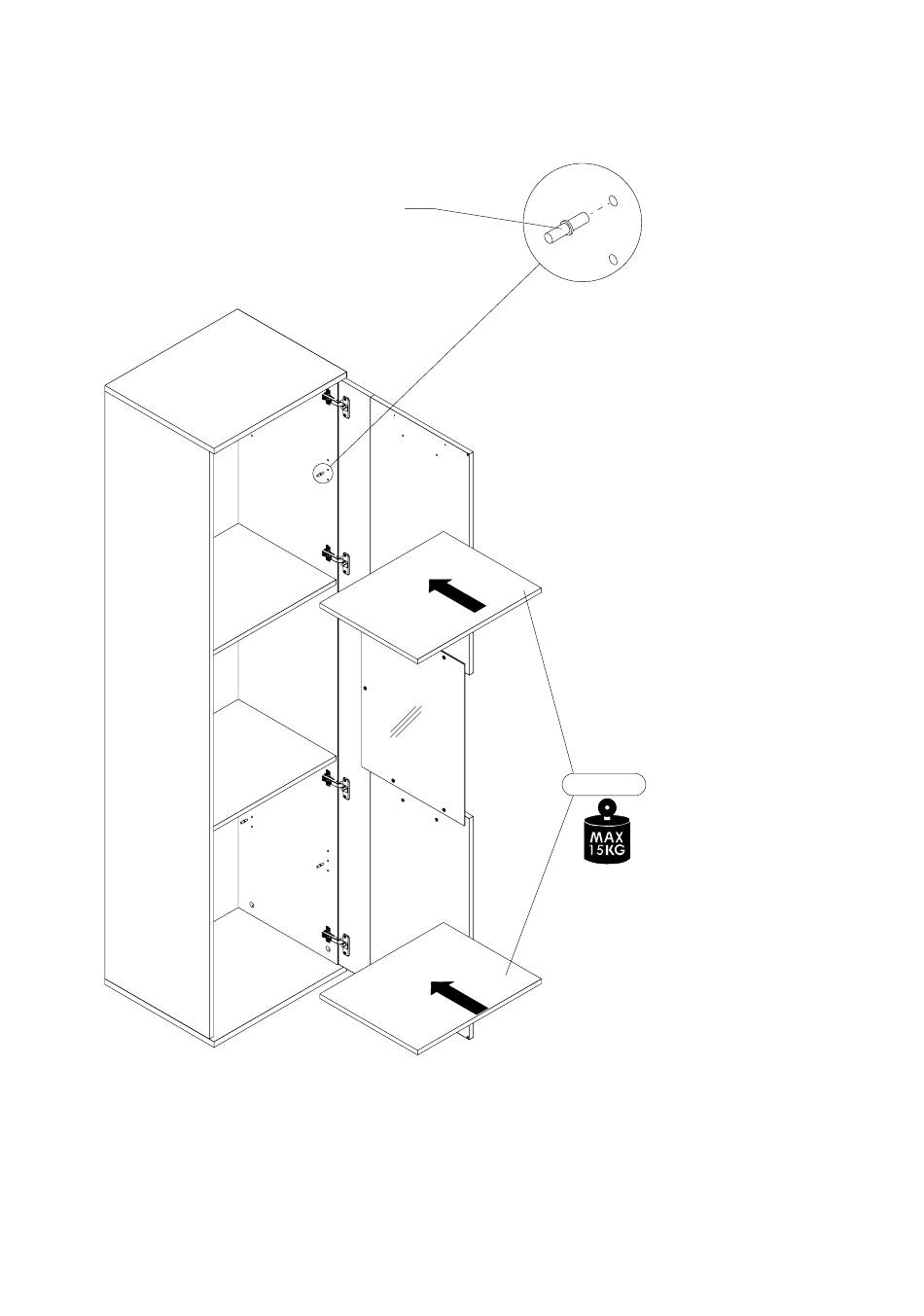 MAX
15KG