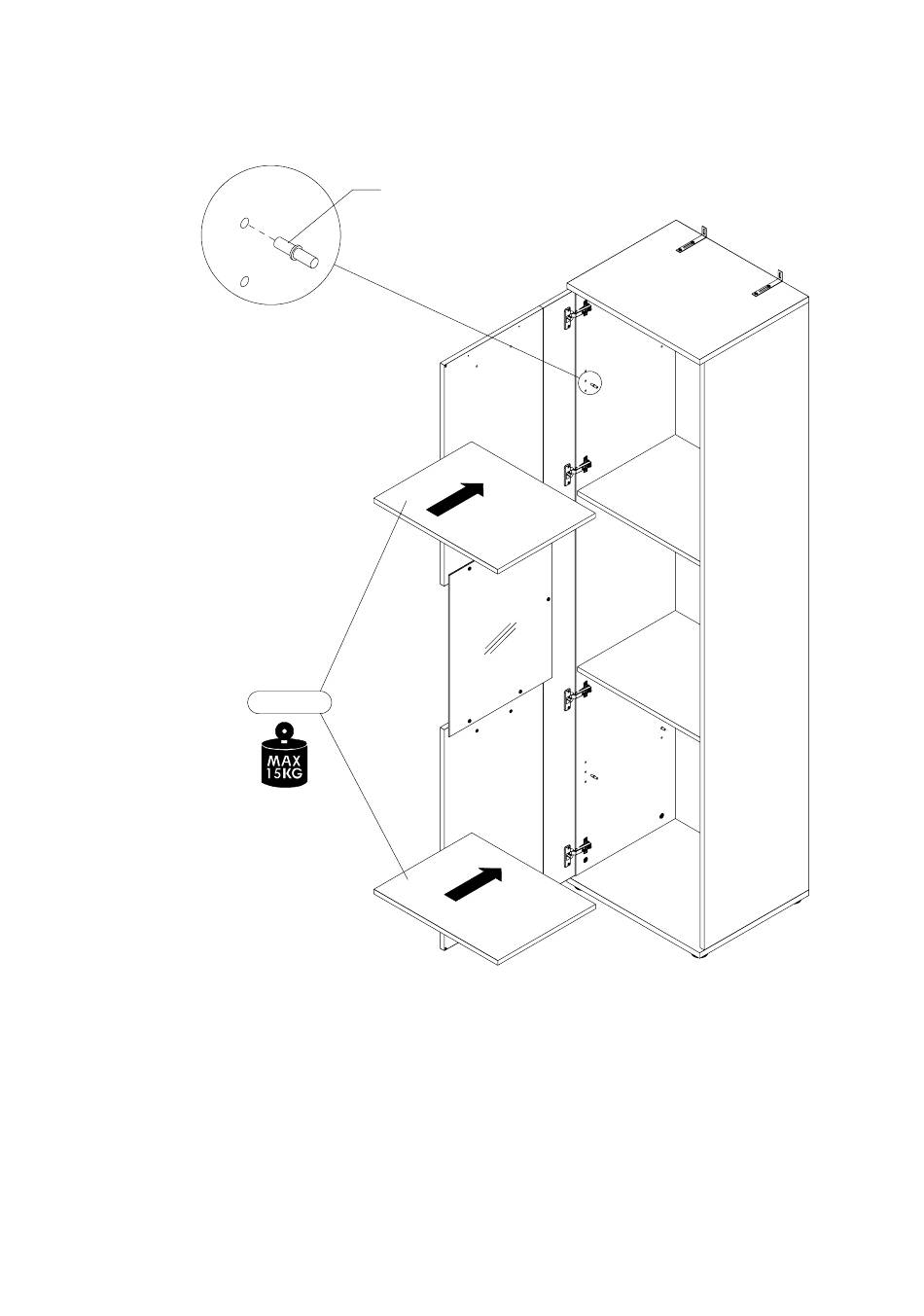 MAX
15KG