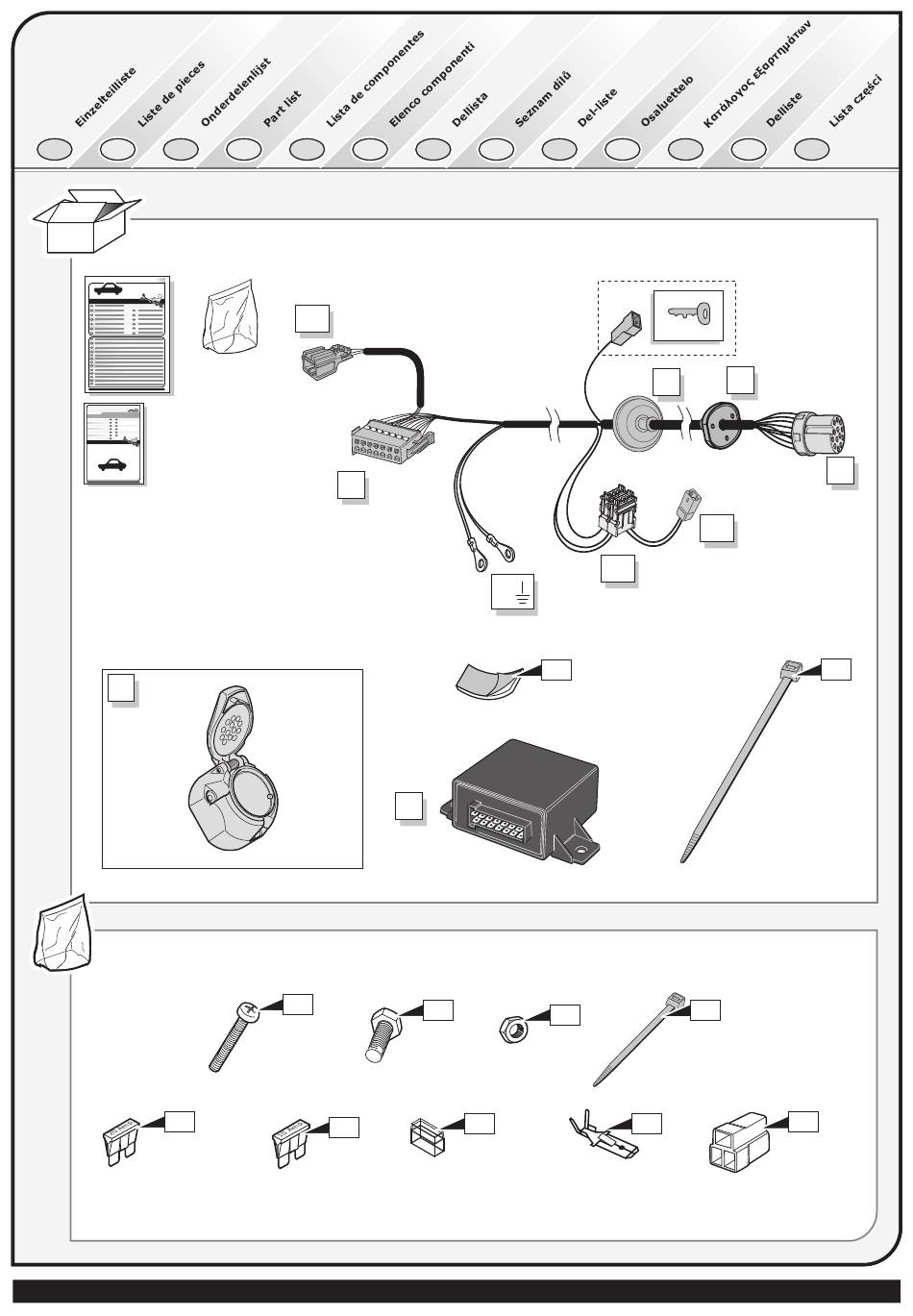 Einzelteilliste
Liste de pieces
Onderdelenlijst
Part list
Lista de componentes
Elenco componenti
Dellista
Seznam dílů
Del-liste
Osaluettelo
Κατάλογος εξαρτημάτων
Delliste
Lista części