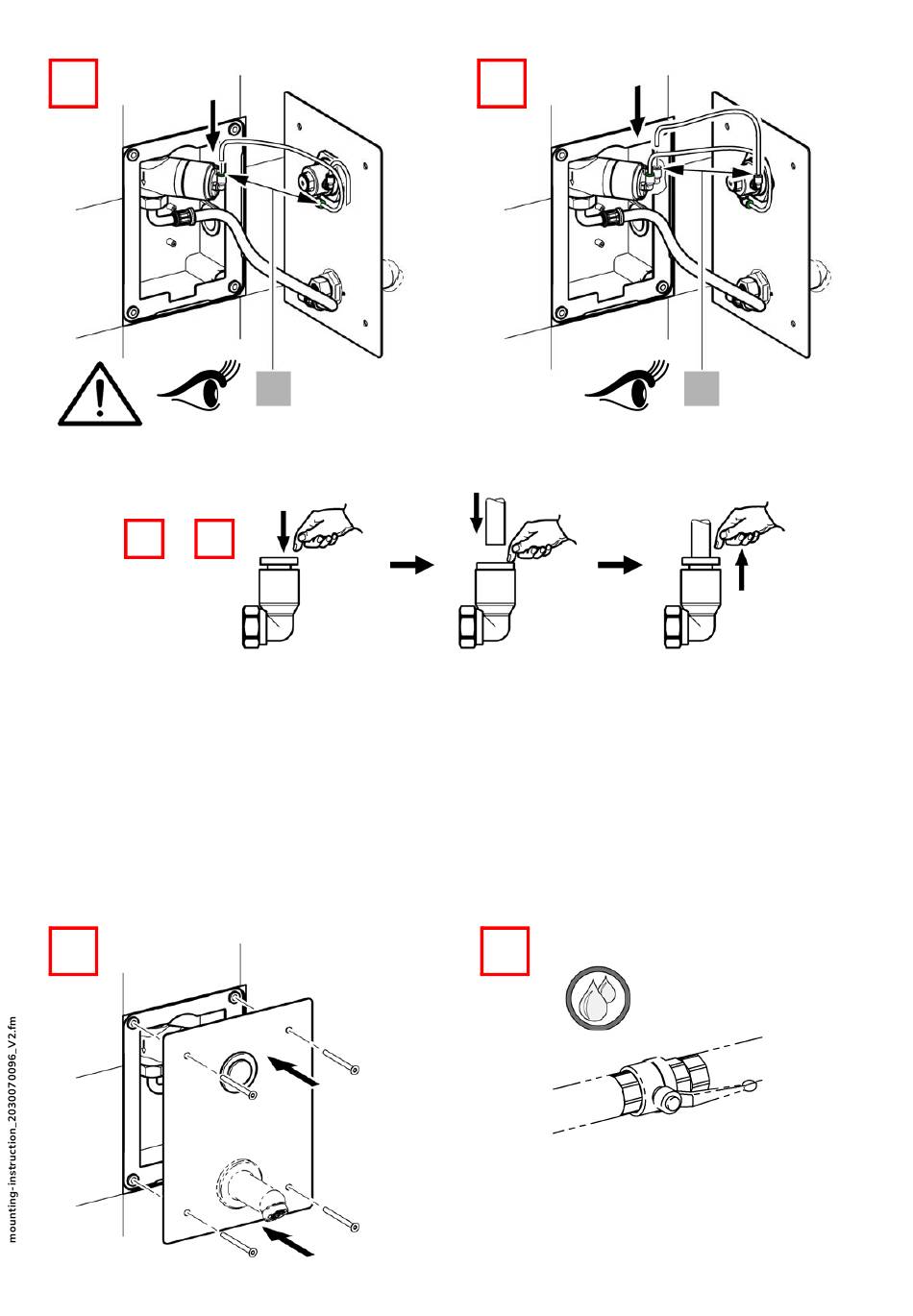 mounting-instruction_2030070096_V2.fm