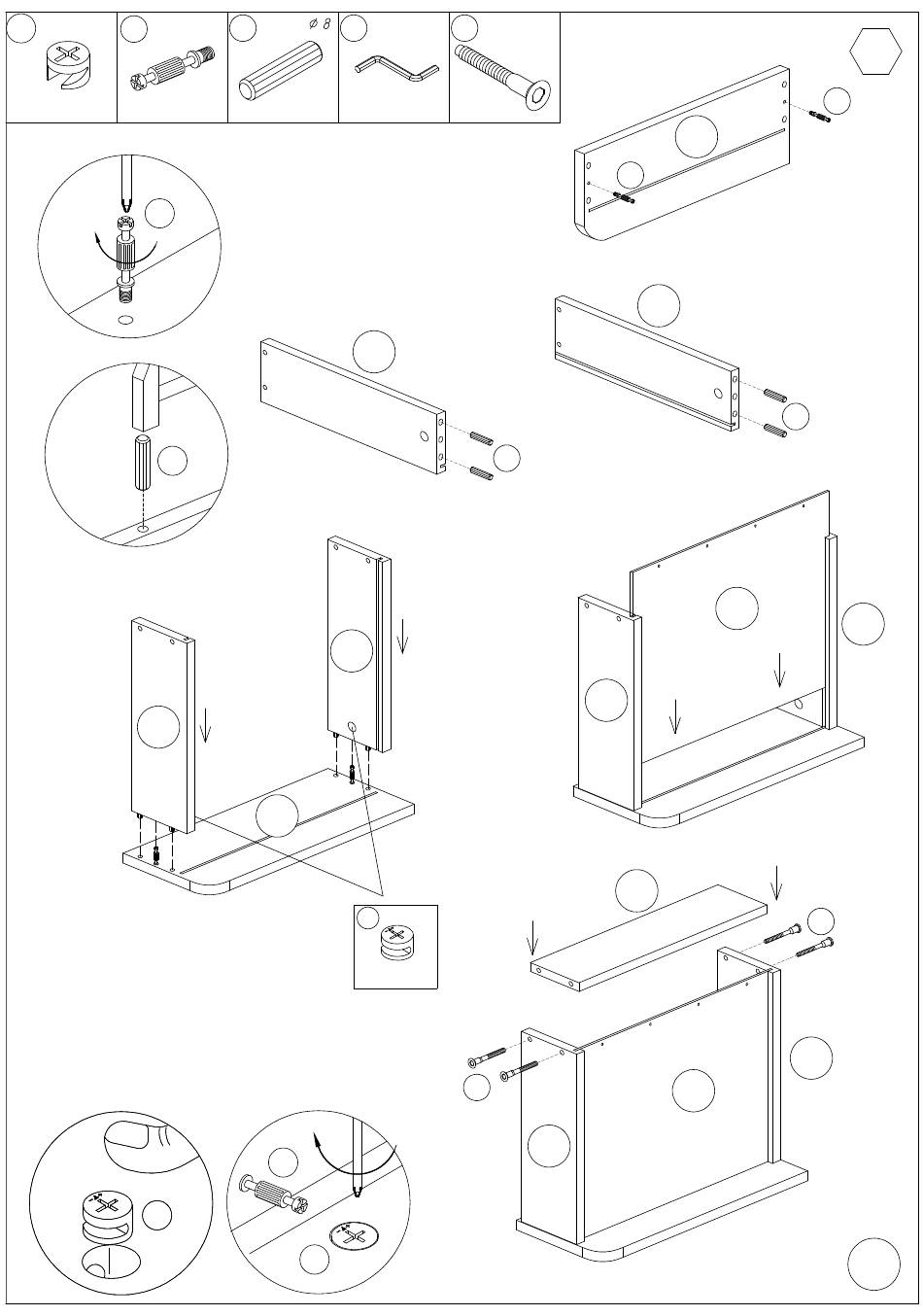 $\varnothing 8$