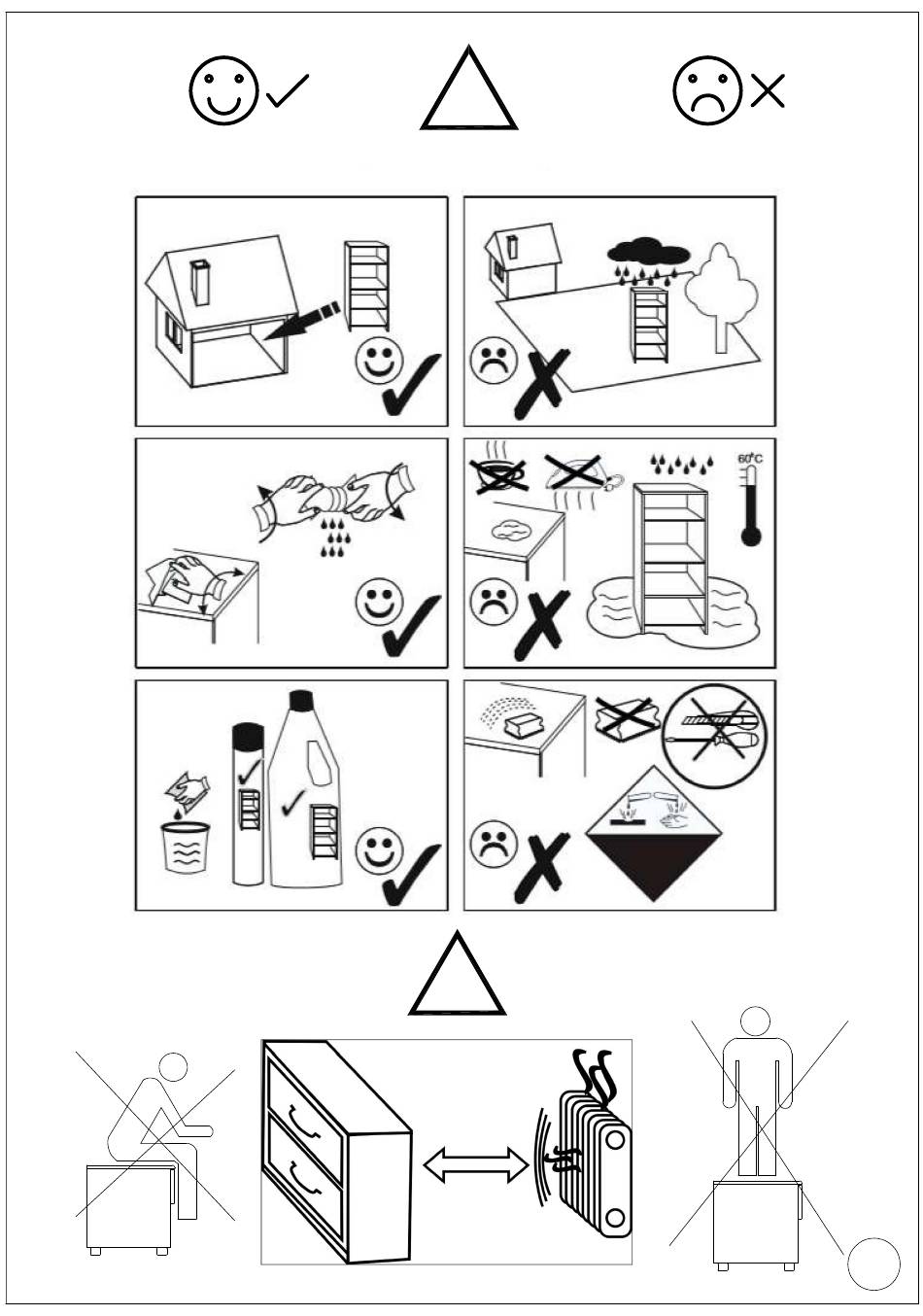 60°C