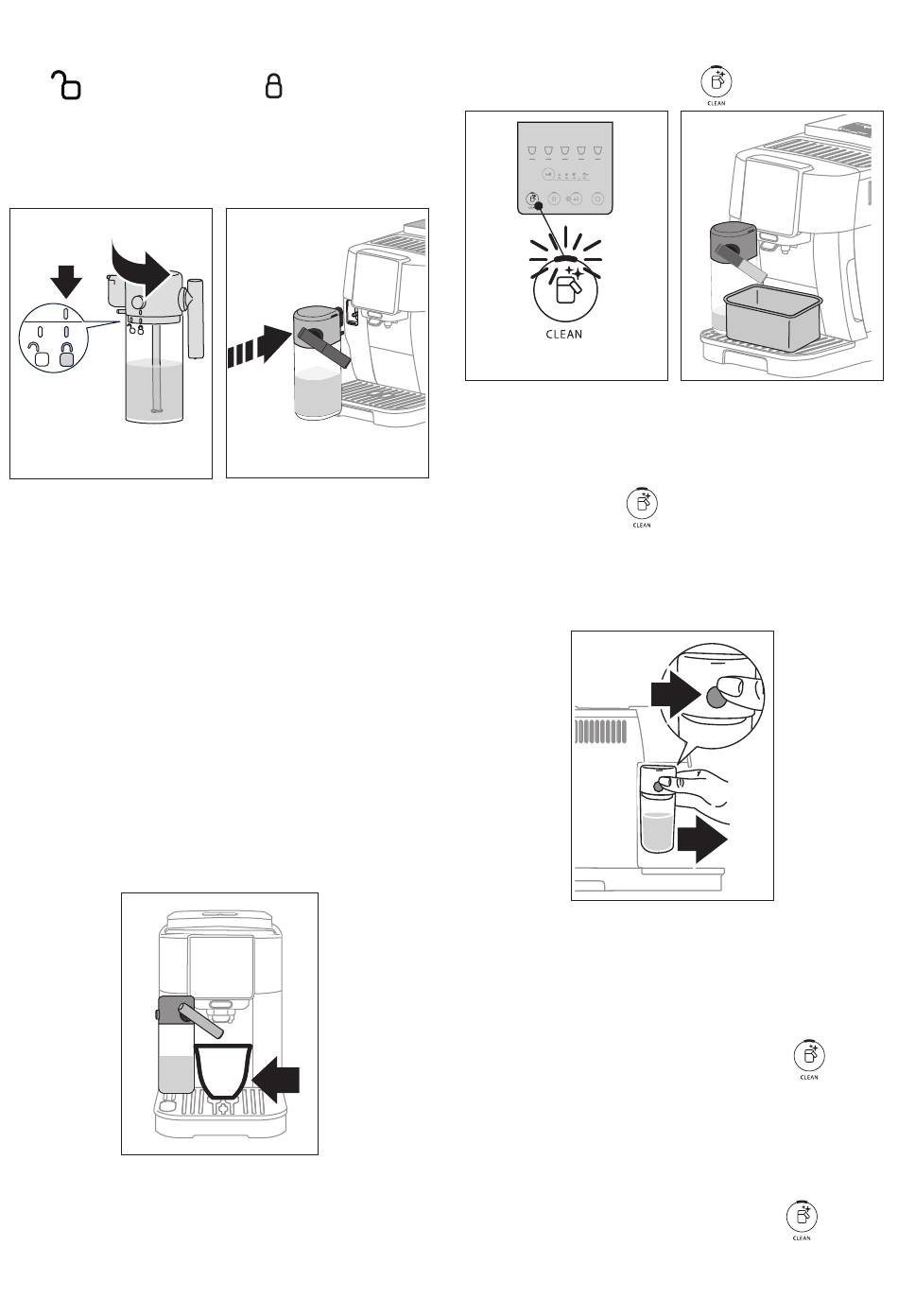 CLEAN

CLEAN

CLEAN

CLEAN

CLEAN