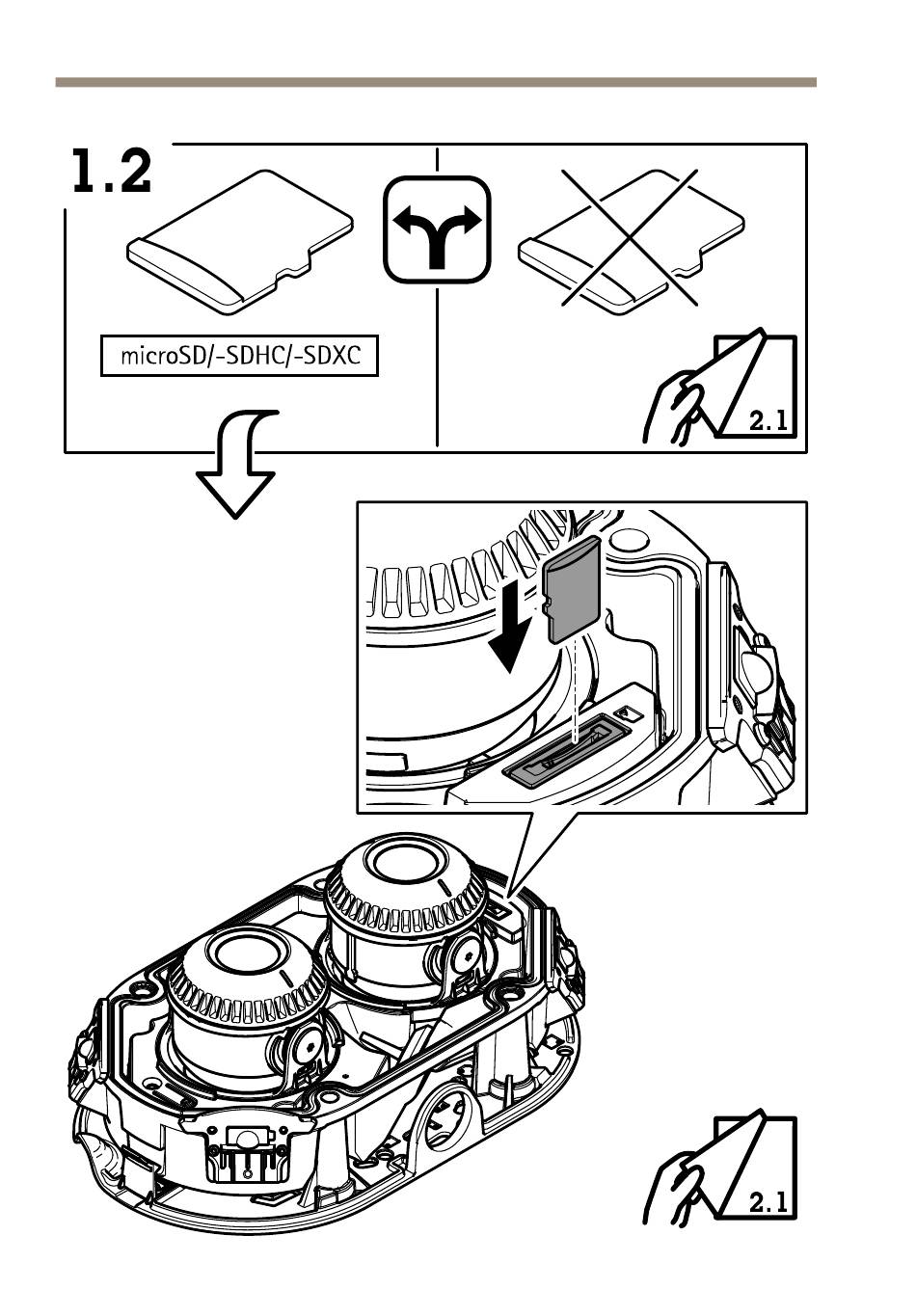 1.2

microSD/-SDHC/-SDXC

2.1

2.1