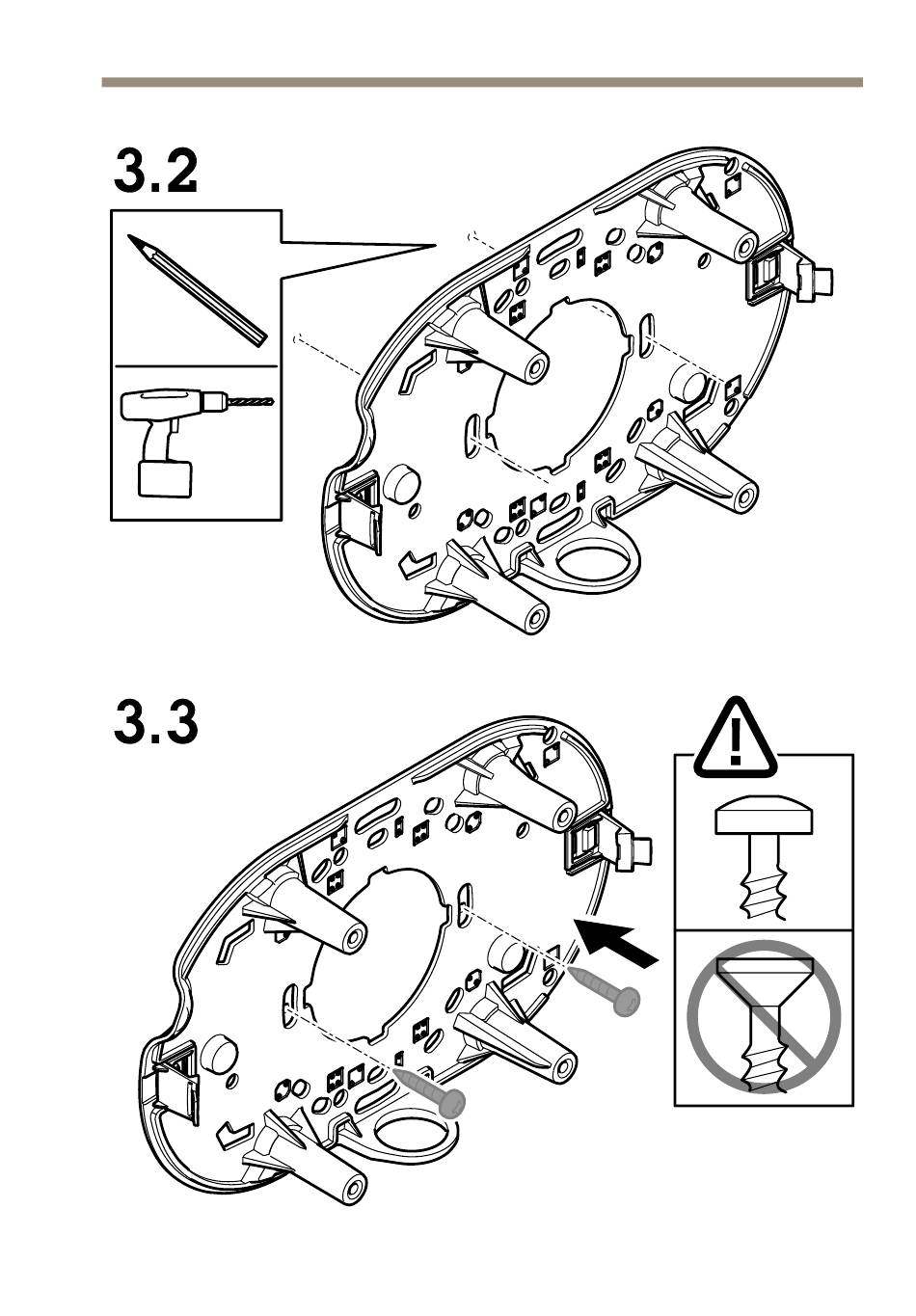 3.2

3.3