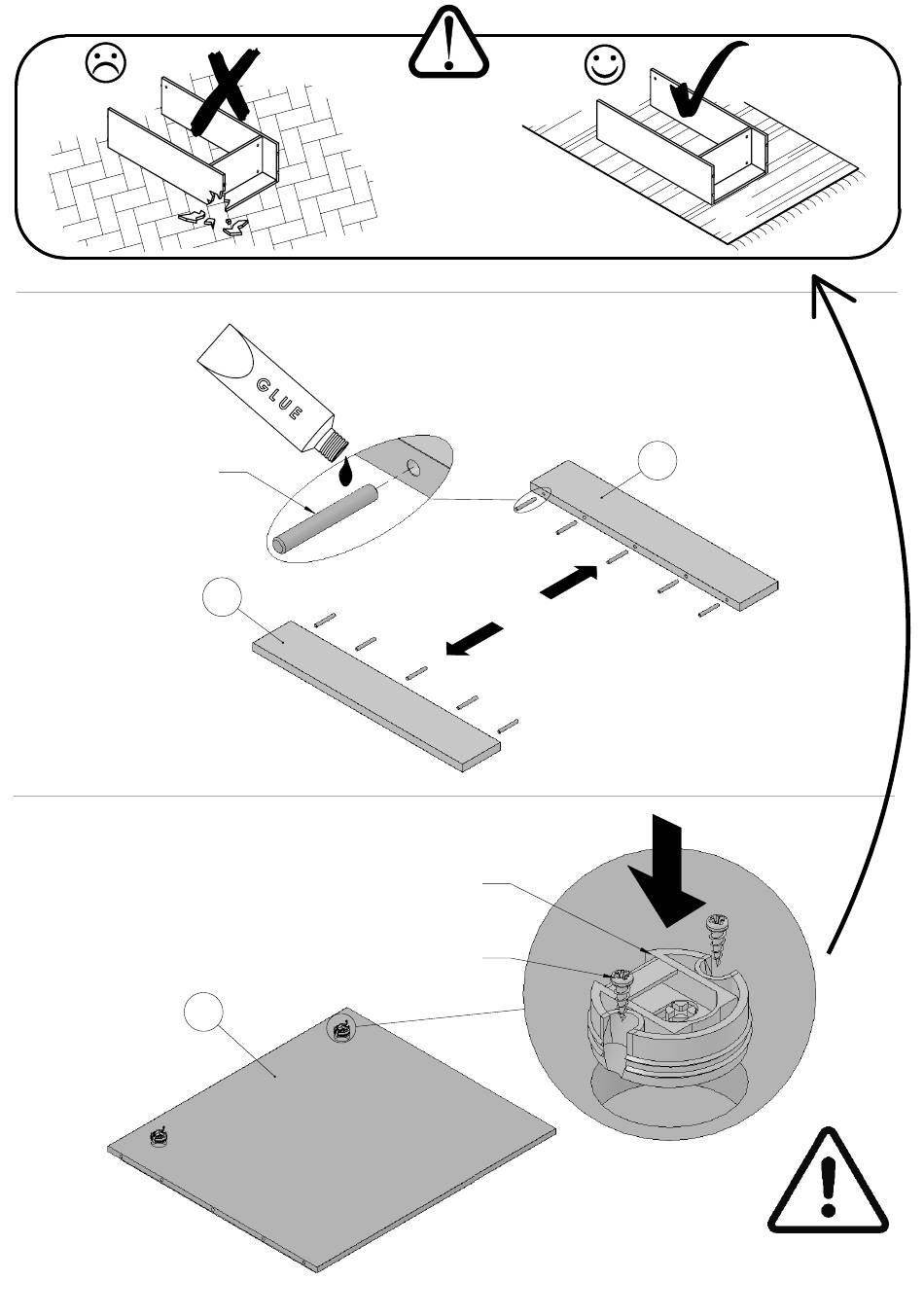 GLUE