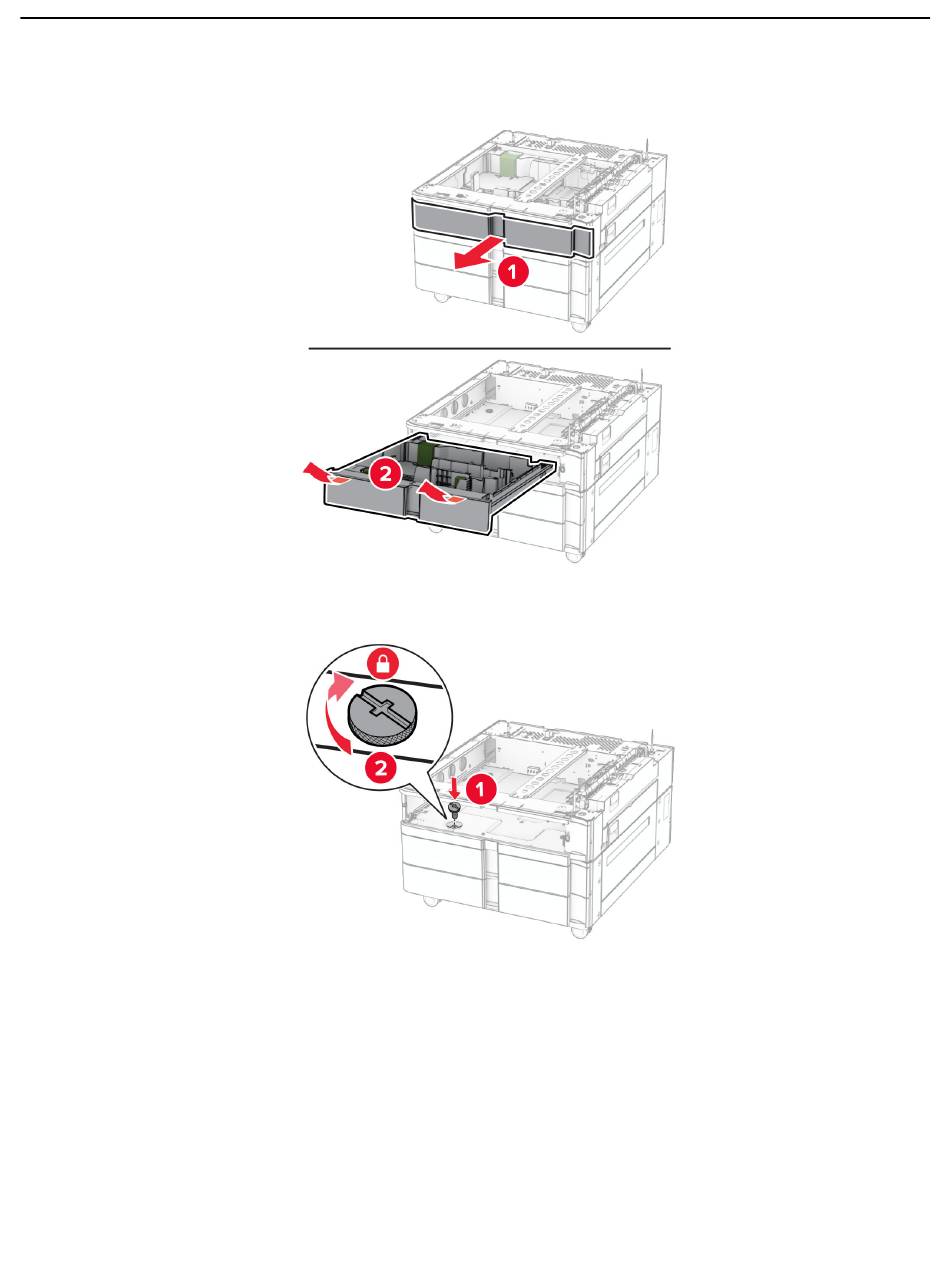 1

2

2

1