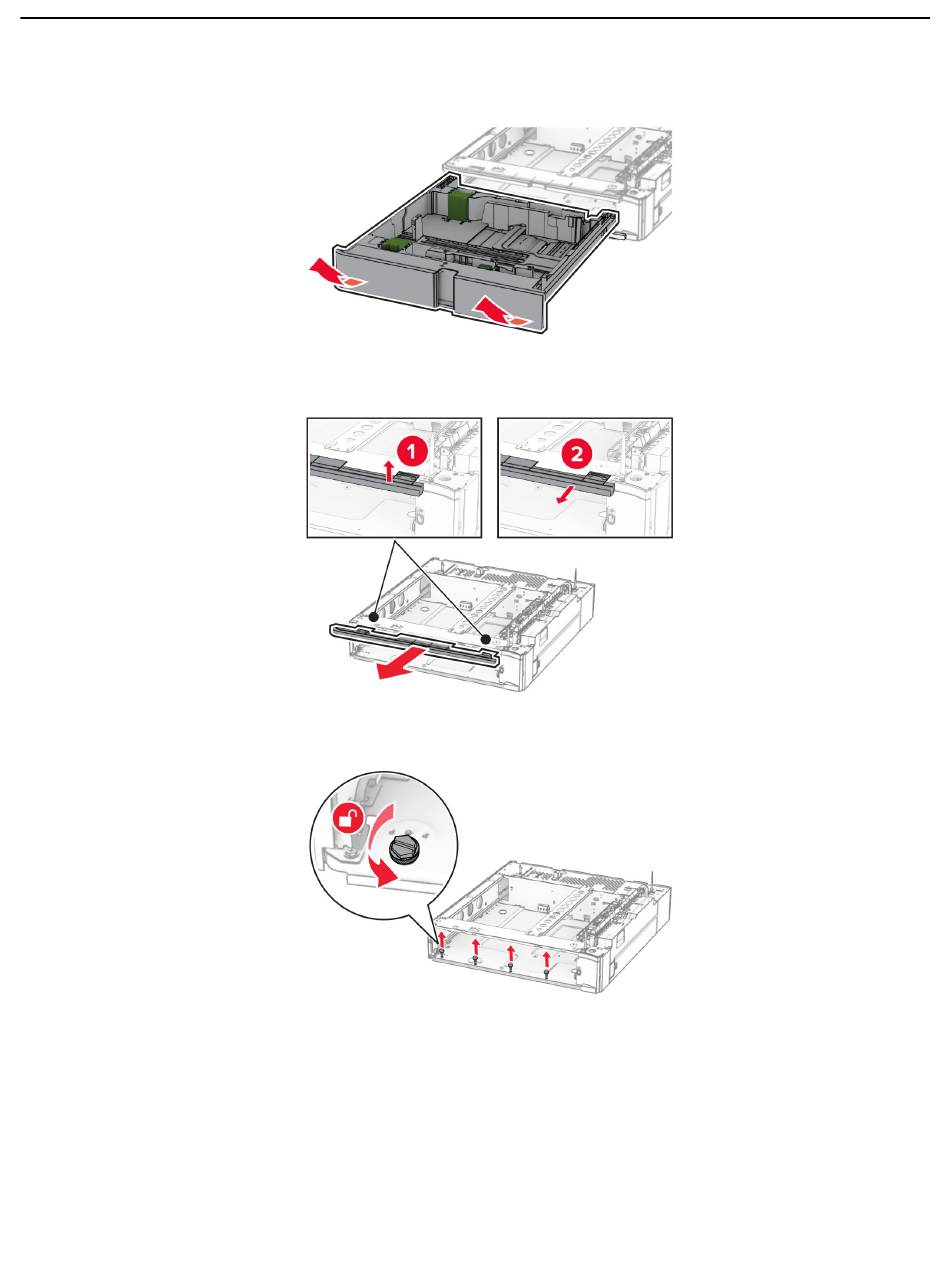 1

2