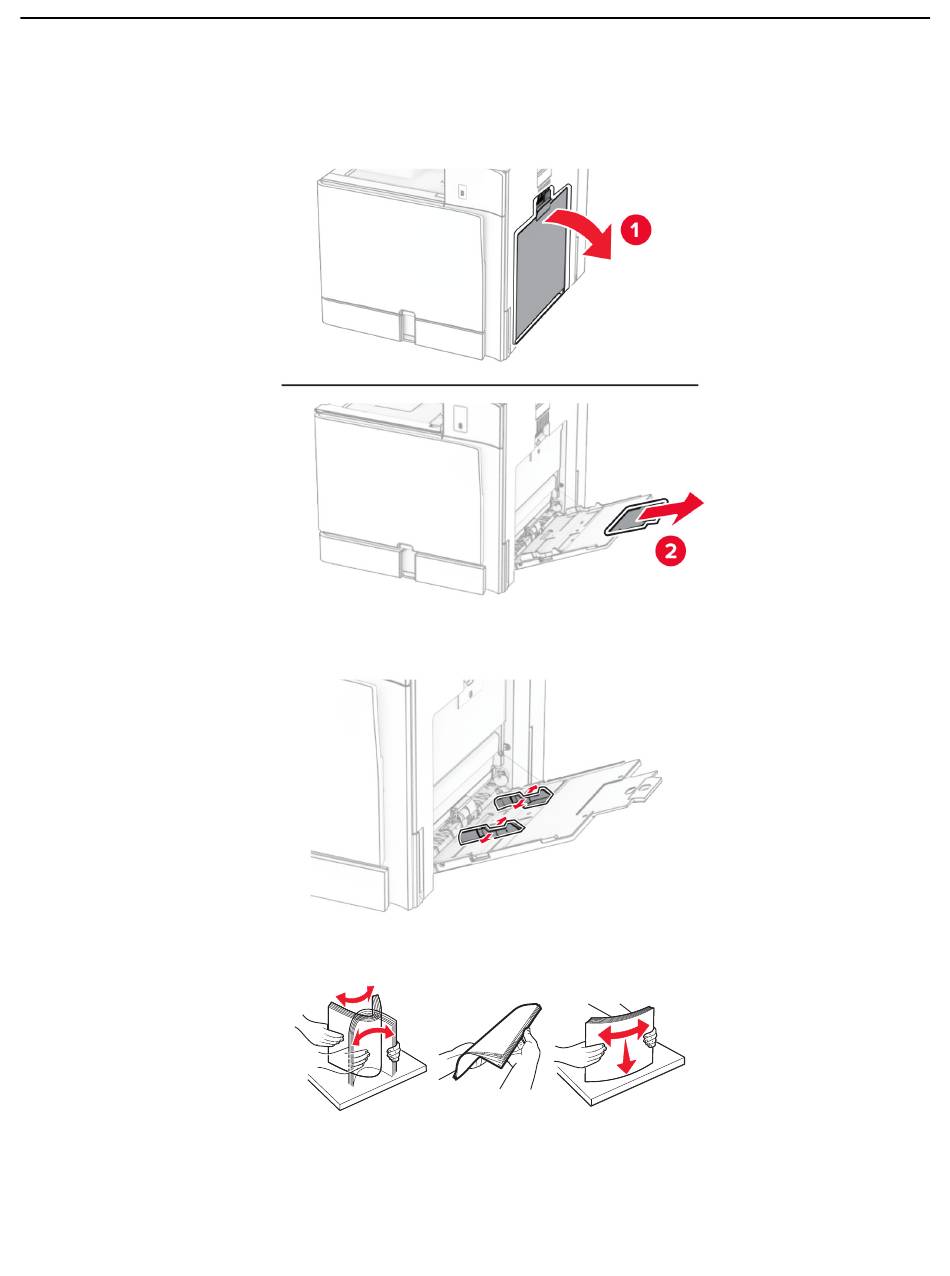 1

2